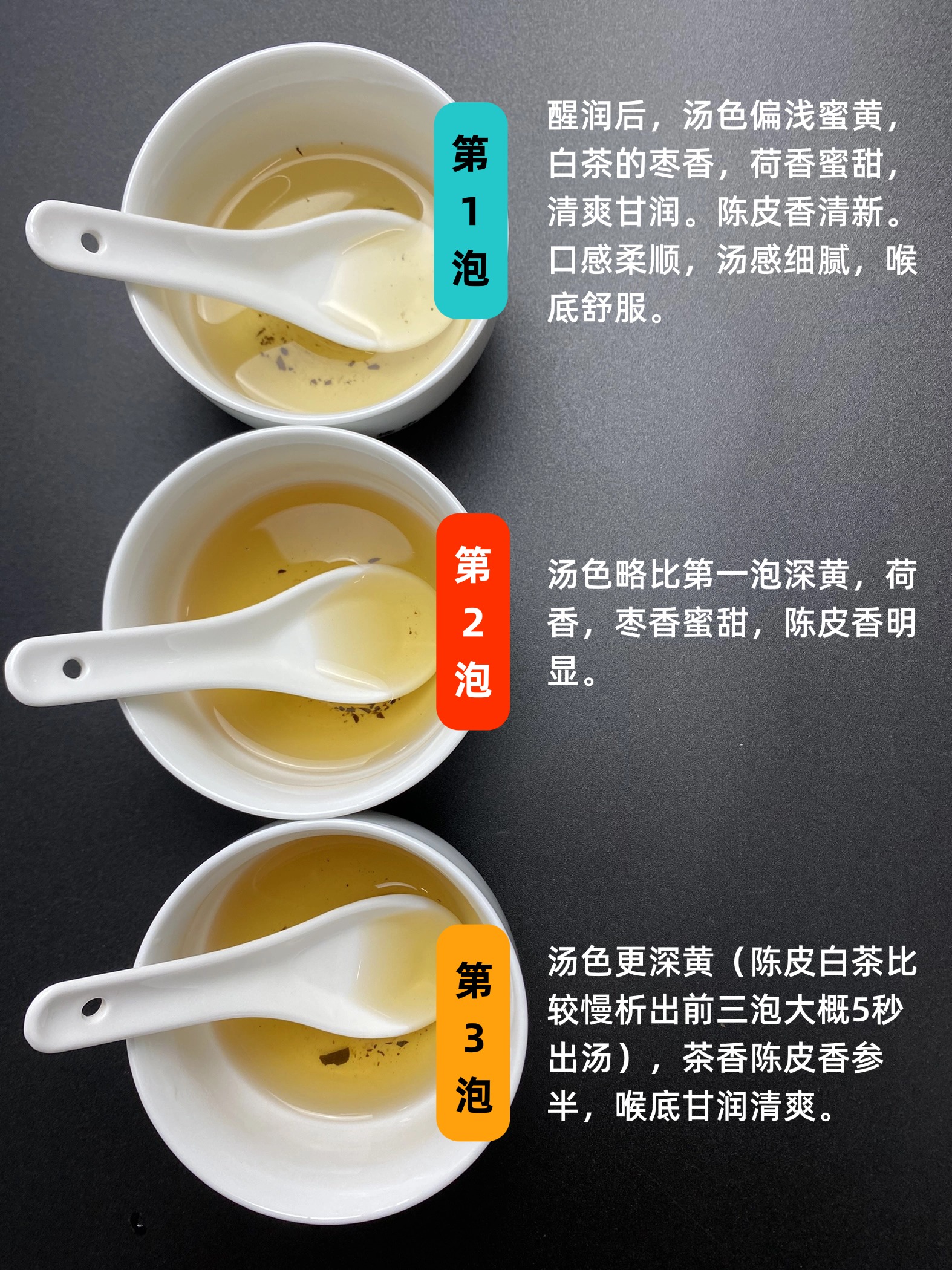 第1泡

醒润后，汤色偏浅蜜黄，白茶的枣香，荷香蜜甜，清爽甘润。陈皮香清新。口感柔顺，汤感细腻，喉底舒服。

第2泡

汤色略比第一泡深黄，荷香，枣香蜜甜，陈皮香明显。

第3泡

汤色更深黄（陈皮白茶比较慢析出前三泡大概5秒出汤），茶香陈皮香参半，喉底甘润清爽。