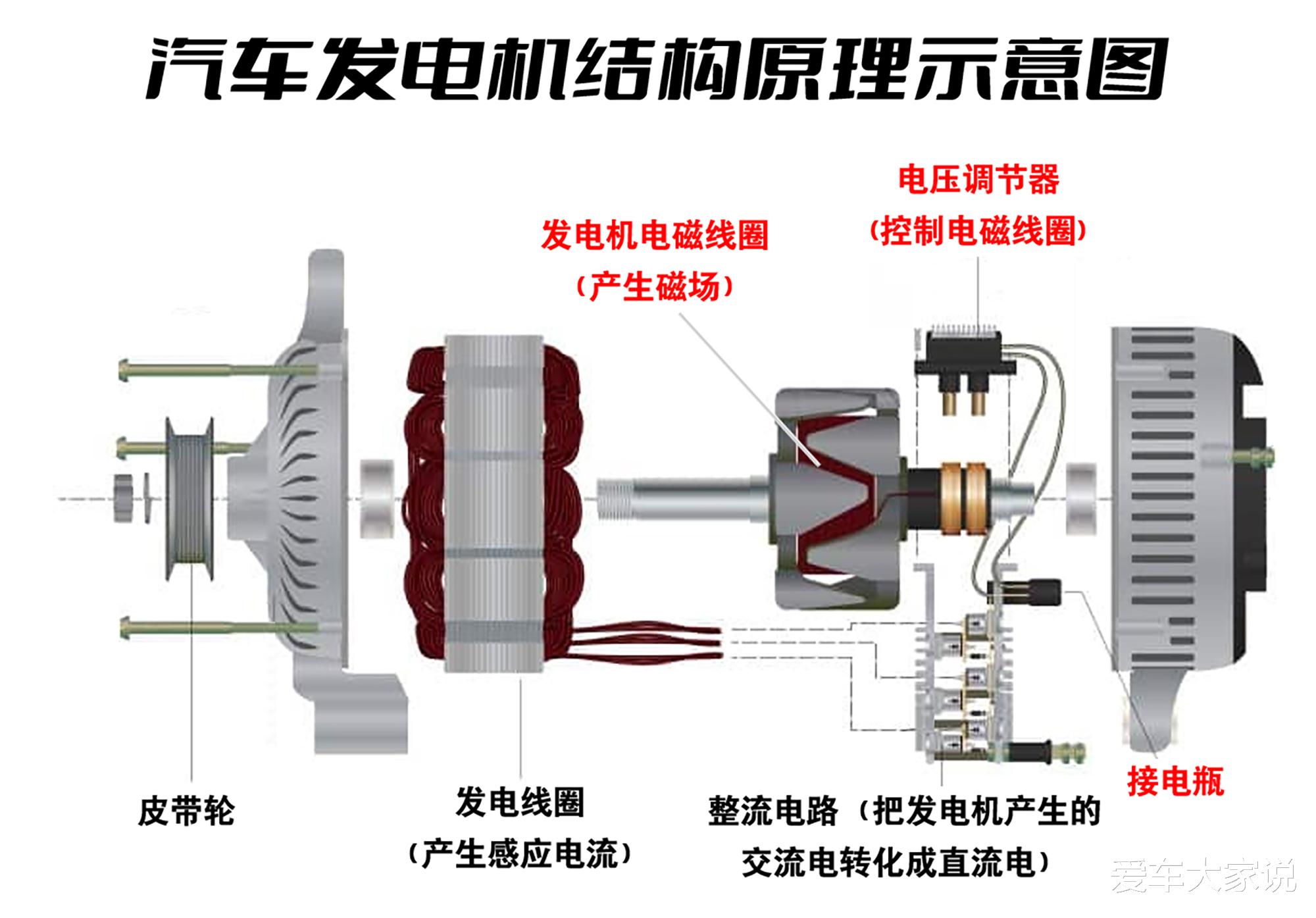 汽车发电机结构原理示意图

电压调节器
（控制电磁线圈）

发电机电磁线圈
（产生磁场）

皮带轮

发电线圈
（产生感应电流）

整流电路（把发电机产生的交流电转化成直流电）

接电瓶

爱车大家说