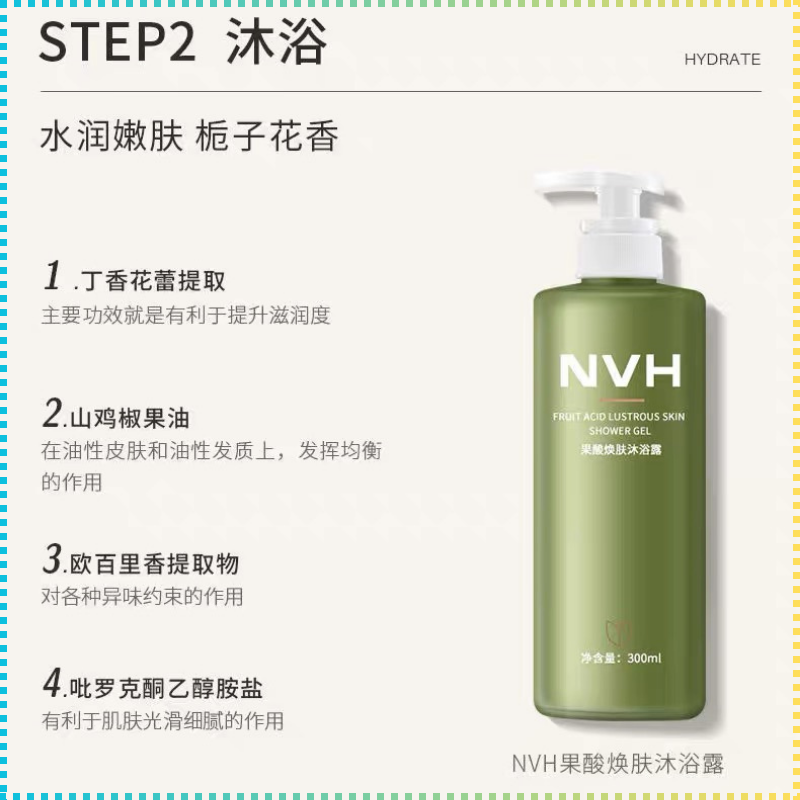 STEP2 沐浴

HYDRATE

水润嫩肤 栀子花香

1 .丁香花蕾提取
主要功效就是有利于提升滋润度

2.山鸡椒果油
在油性皮肤和油性发质上，发挥均衡的作用

3.欧百里香提取物
对各种异味约束的作用

4.吡罗克酮乙醇胺盐
有利于肌肤光滑细腻的作用

NVH
FRUIT ACID LUSTROUS SKIN SHOWER GEL
果酸焕肤沐浴露
净含量：300ml

NVH果酸焕肤沐浴露