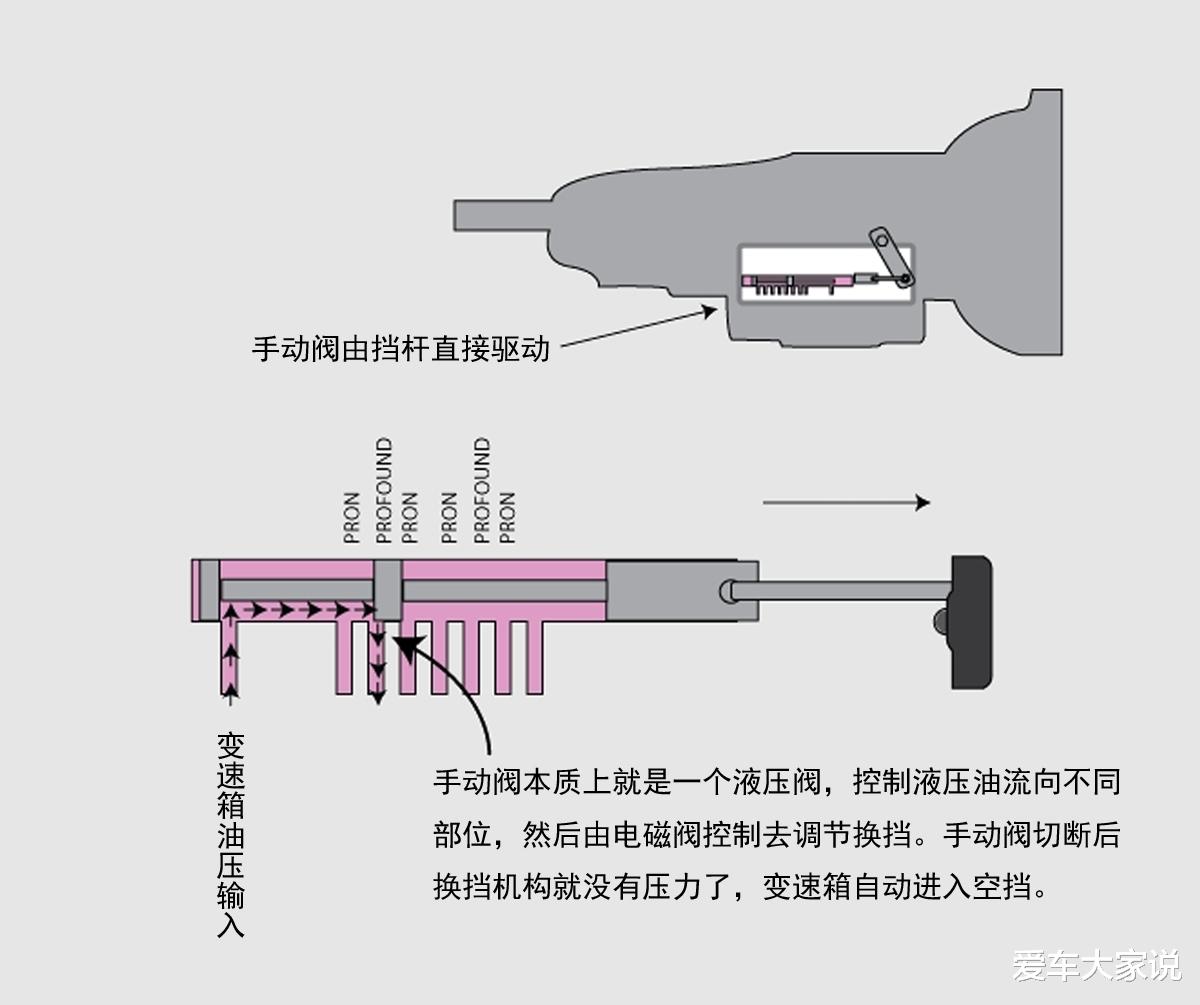 手动阀由挡杆直接驱动

PRON
PROFOUND
PRON
PRON
PROFOUND
PRON

变速箱油压输入

手动阀本质上就是一个液压阀，控制液压油流向不同部位，然后由电磁阀控制去调节换挡。手动阀切断后换挡机构就没有压力了，变速箱自动进入空挡。

爱车大家说