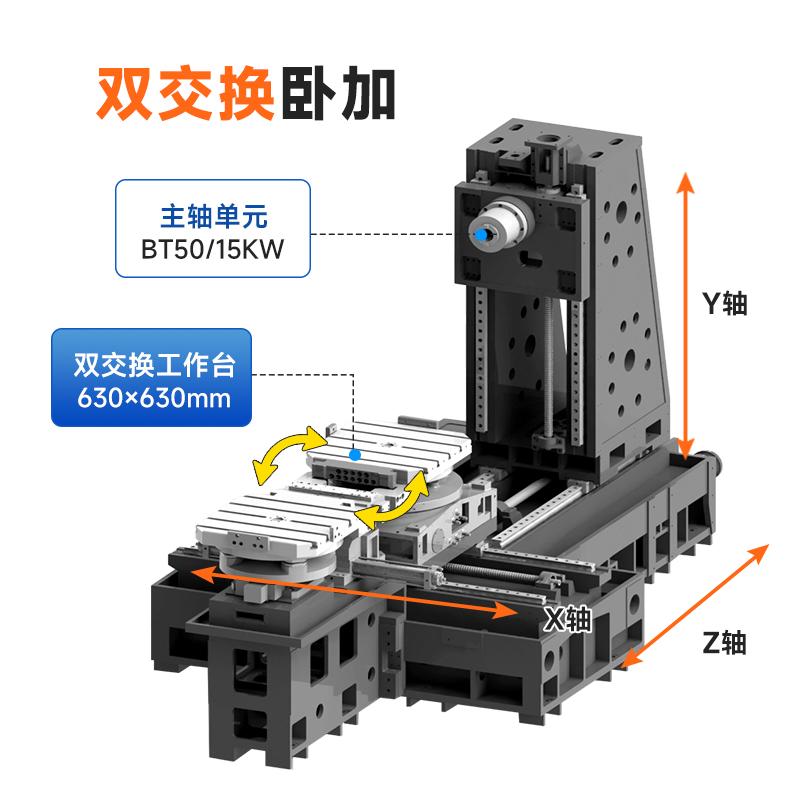 双交换卧加

主轴单元
BT50/15KW

双交换工作台
630×630mm

Y轴

X轴

Z轴