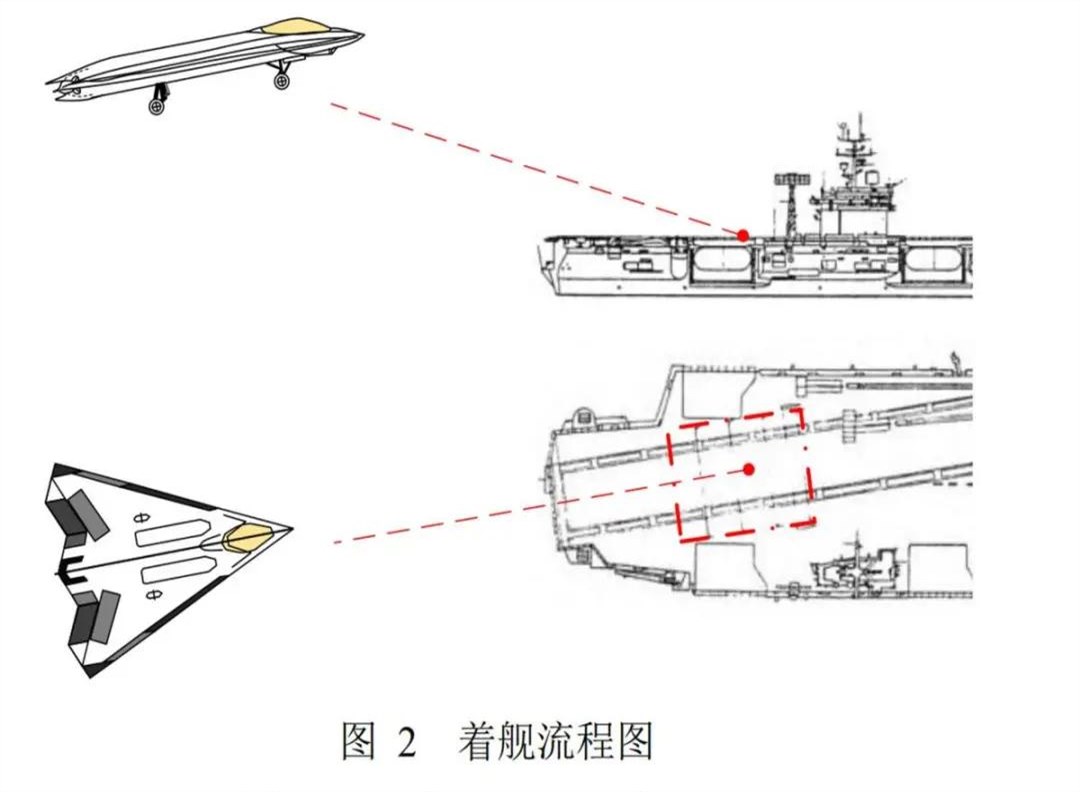 图 2　着舰流程图