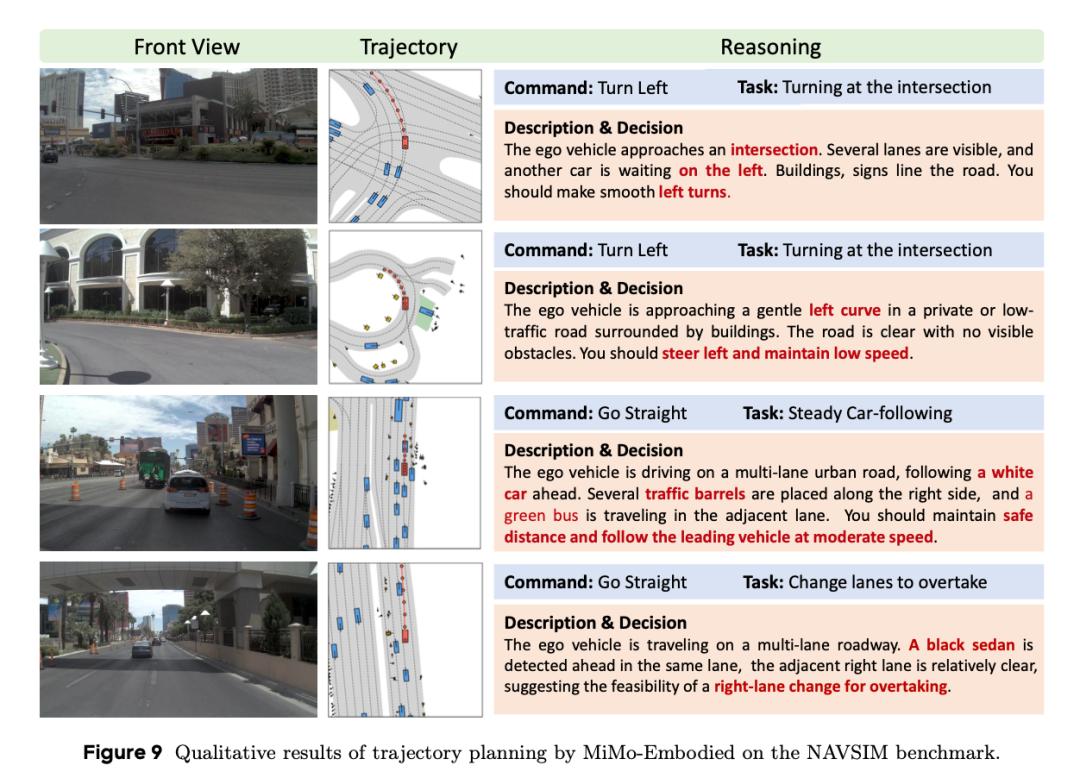 Front View

Trajectory

Reasoning

Command: Turn Left Task: Turning at the intersection

Description & Decision
The ego vehicle approaches an intersection. Several lanes are visible, and another car is waiting on the left. Buildings, signs line the road. You should make smooth left turns.

Command: Turn Left Task: Turning at the intersection

Description & Decision
The ego vehicle is approaching a gentle left curve in a private or low-traffic road surrounded by buildings. The road is clear with no visible obstacles. You should steer left and maintain low speed.

Command: Go Straight Task: Steady Car-following

Description & Decision
The ego vehicle is driving on a multi-lane urban road, following a white car ahead. Several traffic barrels are placed along the right side, and a green bus is traveling in the adjacent lane. You should maintain safe distance and follow the leading vehicle at moderate speed.

Command: Go Straight Task: Change lanes to overtake

Description & Decision
The ego vehicle is traveling on a multi-lane roadway. A black sedan is detected ahead in the same lane, the adjacent right lane is relatively clear, suggesting the feasibility of a right-lane change for overtaking.

Figure 9 Qualitative results of trajectory planning by MiMo-Embodied on the NAVSIM benchmark.