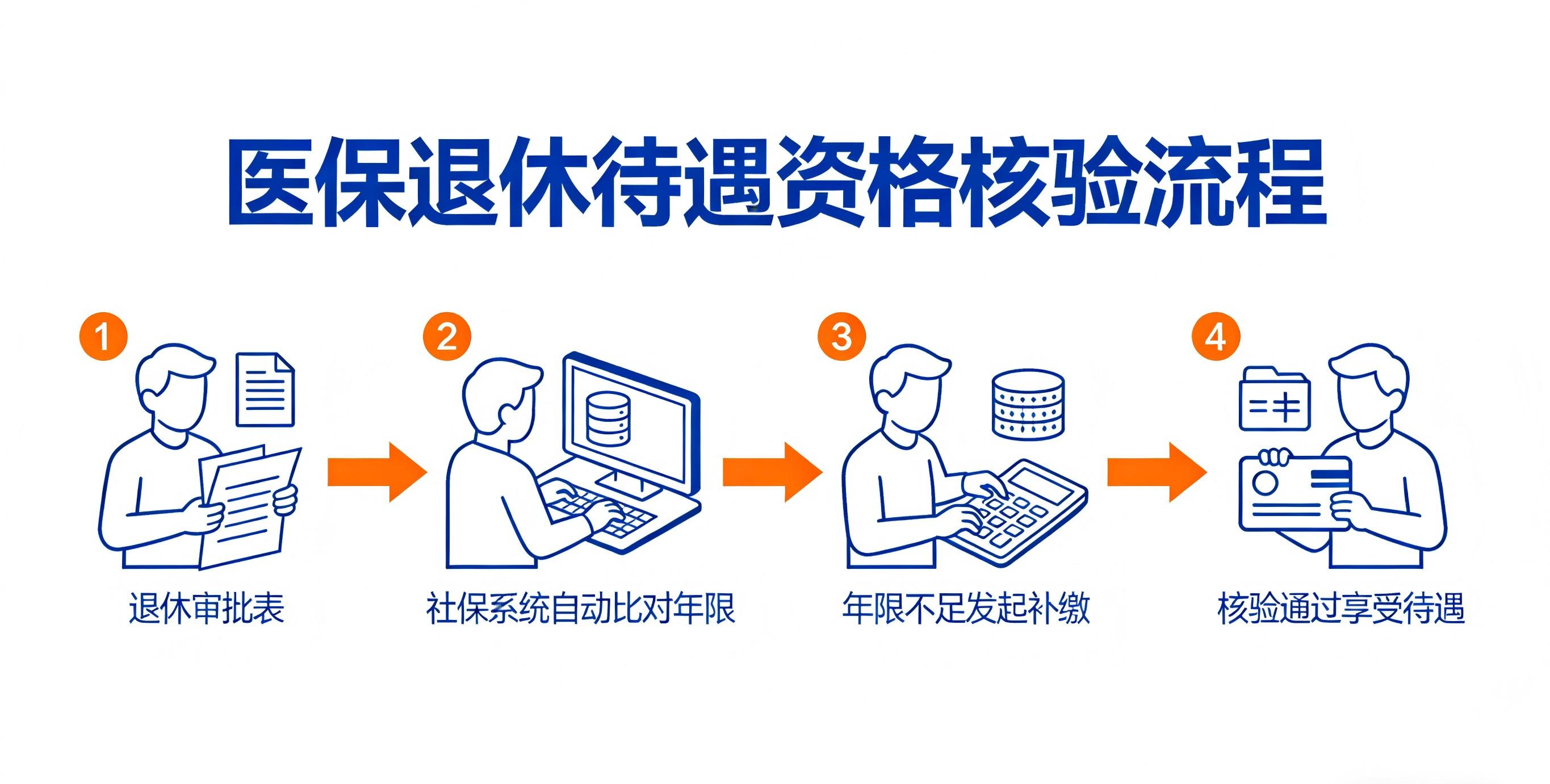 医保退休待遇资格核验流程

1
退休审批表

2
社保系统自动比对年限

3
年限不足发起补缴

4
核验通过享受待遇