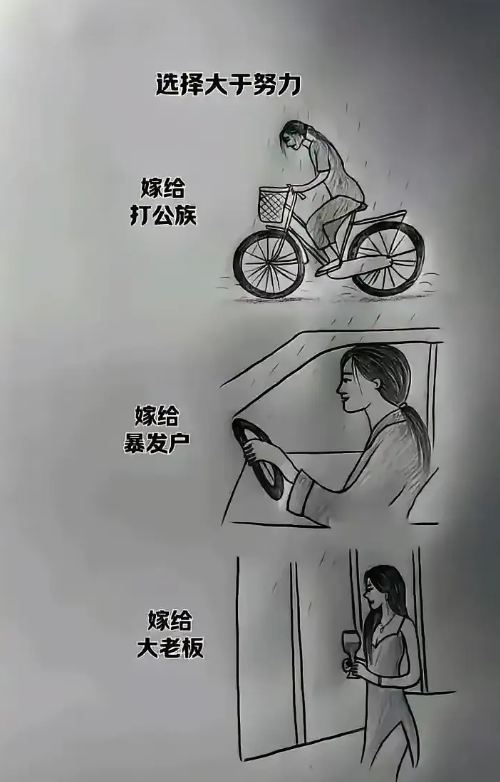 选择大于努力

嫁给
打公族

嫁给
暴发户

嫁给
大老板