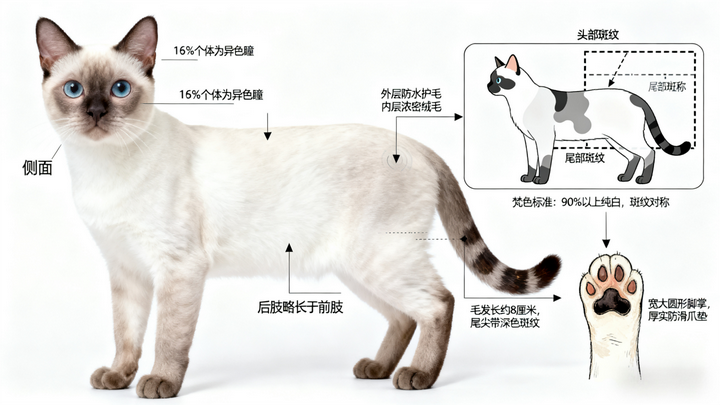 16%个体为异色瞳

16%个体为异色瞳

侧面

外层防水护毛
内层浓密绒毛

头部斑纹

尾部斑称

尾部斑纹

梵色标准：90%以上纯白，斑纹对称

后肢略长于前肢

毛发长约8厘米，
尾尖带深色斑纹

宽大圆形脚掌，
厚实防滑爪垫