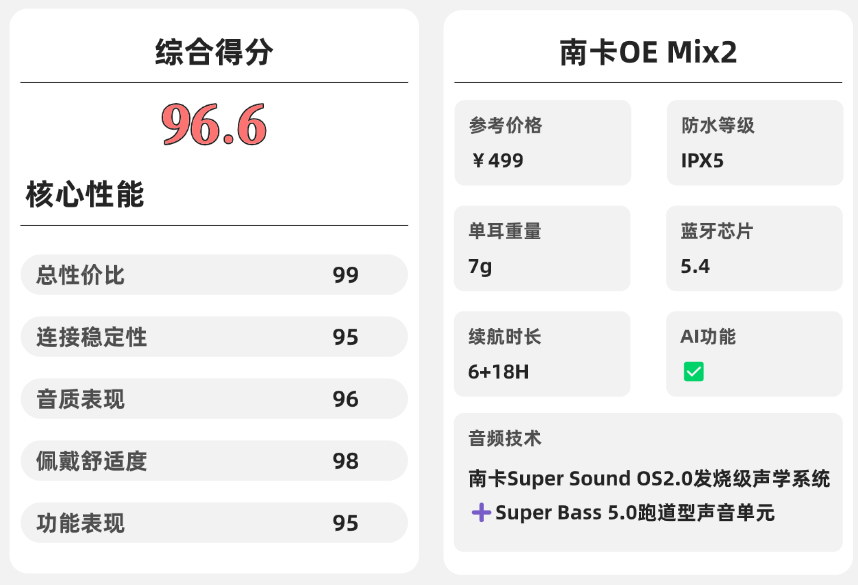 综合得分

96.6

核心性能

总性价比 99

连接稳定性 95

音质表现 96

佩戴舒适度 98

功能表现 95

南卡OE Mix2

参考价格
￥499

防水等级
IPX5

单耳重量
7g

蓝牙芯片
5.4

续航时长
6+18H

AI功能
☑

音频技术

南卡Super Sound OS2.0发烧级声学系统

+Super Bass 5.0跑道型声音单元