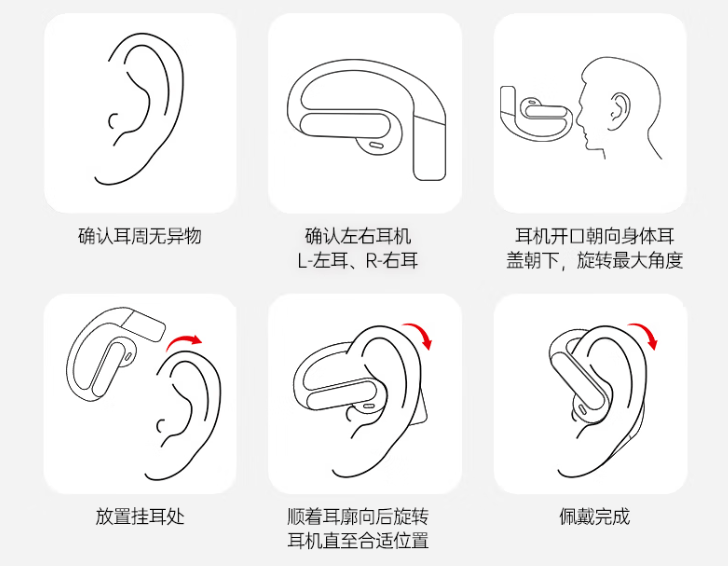 确认耳周无异物

确认左右耳机
L-左耳、R-右耳

耳机开口朝向身体耳盖朝下，旋转最大角度

放置挂耳处

顺着耳廓向后旋转耳机直至合适位置

佩戴完成