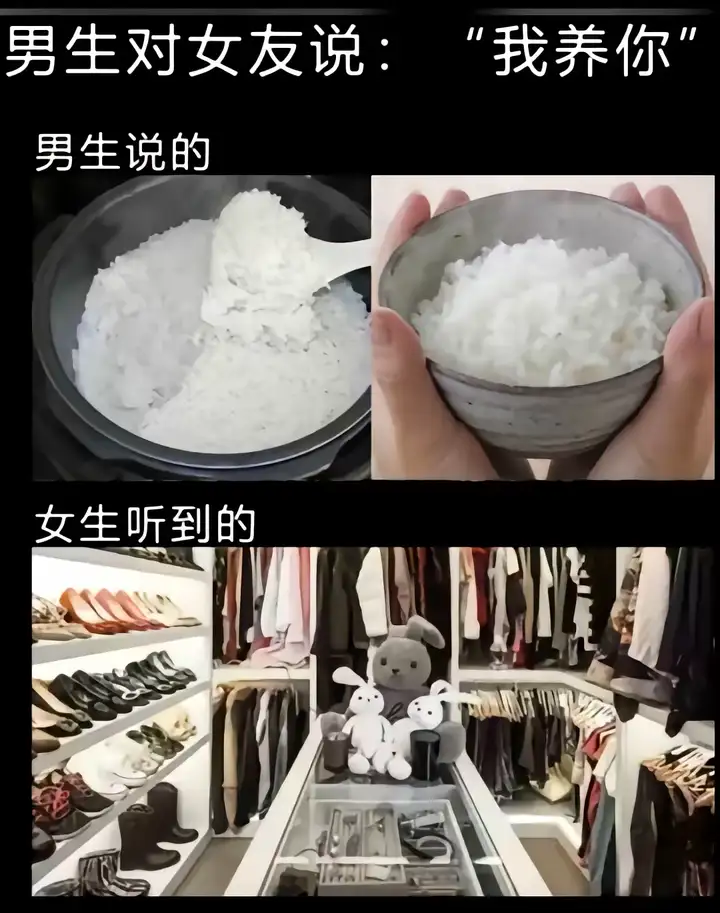 男生对女友说：“我养你”

男生说的

女生听到的