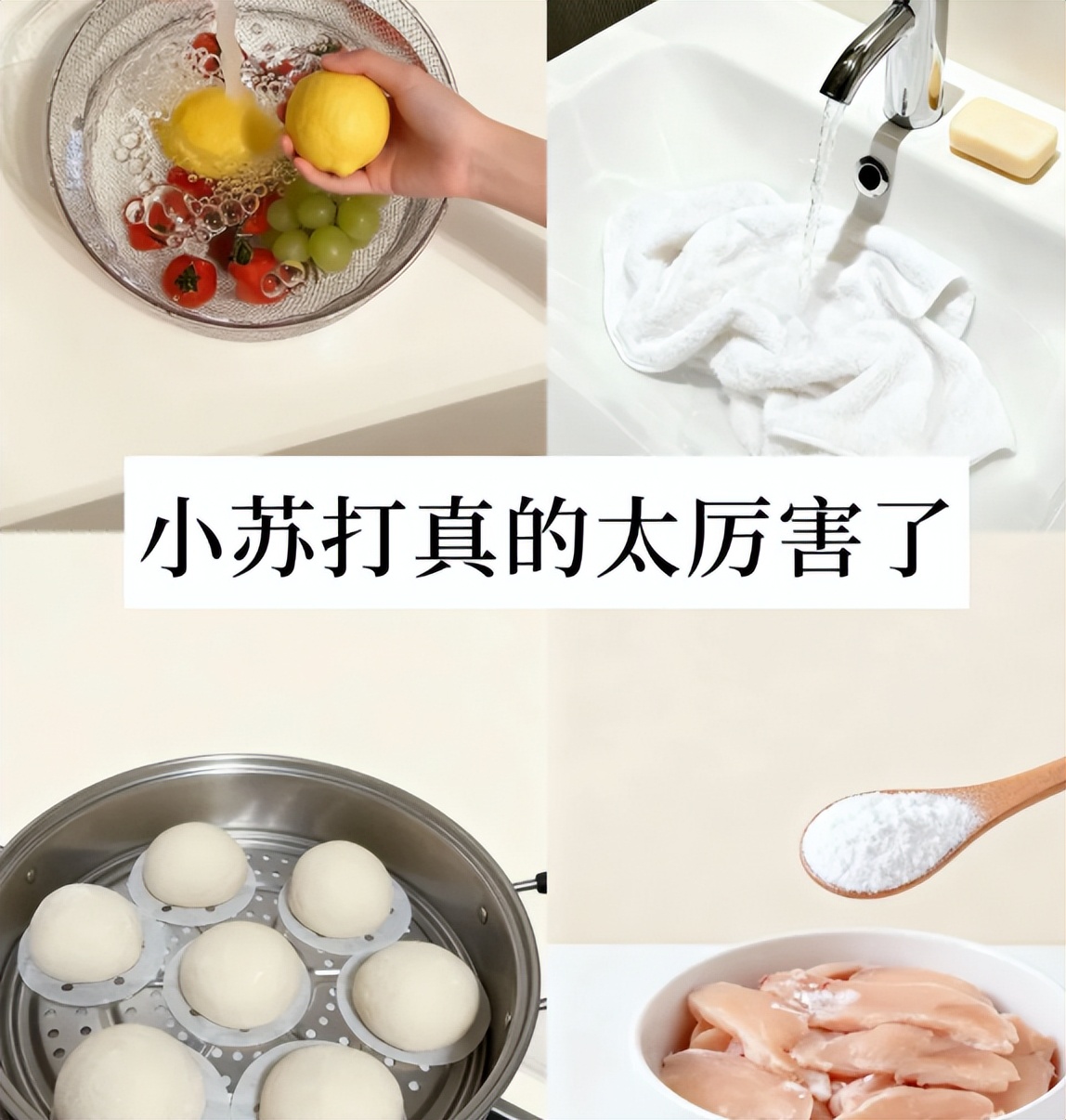 小苏打真的太厉害了