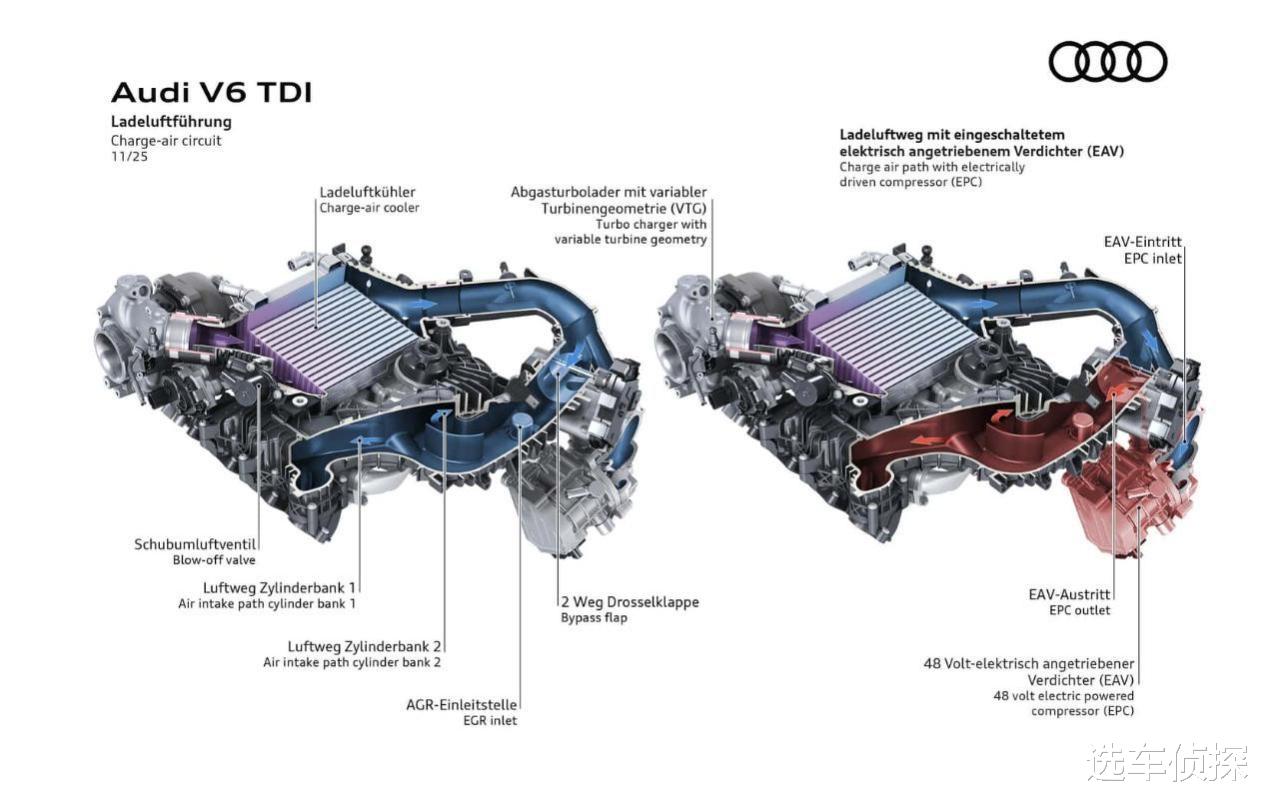 Audi V6 TDI
Ladeluftführung
Charge-air circuit
11/25

Ladeluftkühler
Charge-air cooler

Abgasturbolader mit variabler Turbinengeometrie (VTG)
Turbo charger with variable turbine geometry

Schubumluftventil
Blow-off valve

Luftweg Zylinderbank 1
Air intake path cylinder bank 1

Luftweg Zylinderbank 2
Air intake path cylinder bank 2

AGR-Einleitstelle
EGR inlet

2 Weg Drosselklappe
Bypass flap

Ladeluftweg mit eingeschaltetem elektrisch angetriebenem Verdichter (EAV)
Charge air path with electrically driven compressor (EPC)

EAV-Eintritt
EPC inlet

EAV-Austritt
EPC outlet

48 Volt-elektrisch angetriebener Verdichter (EAV)
48 volt electric powered compressor (EPC)

选车侦探