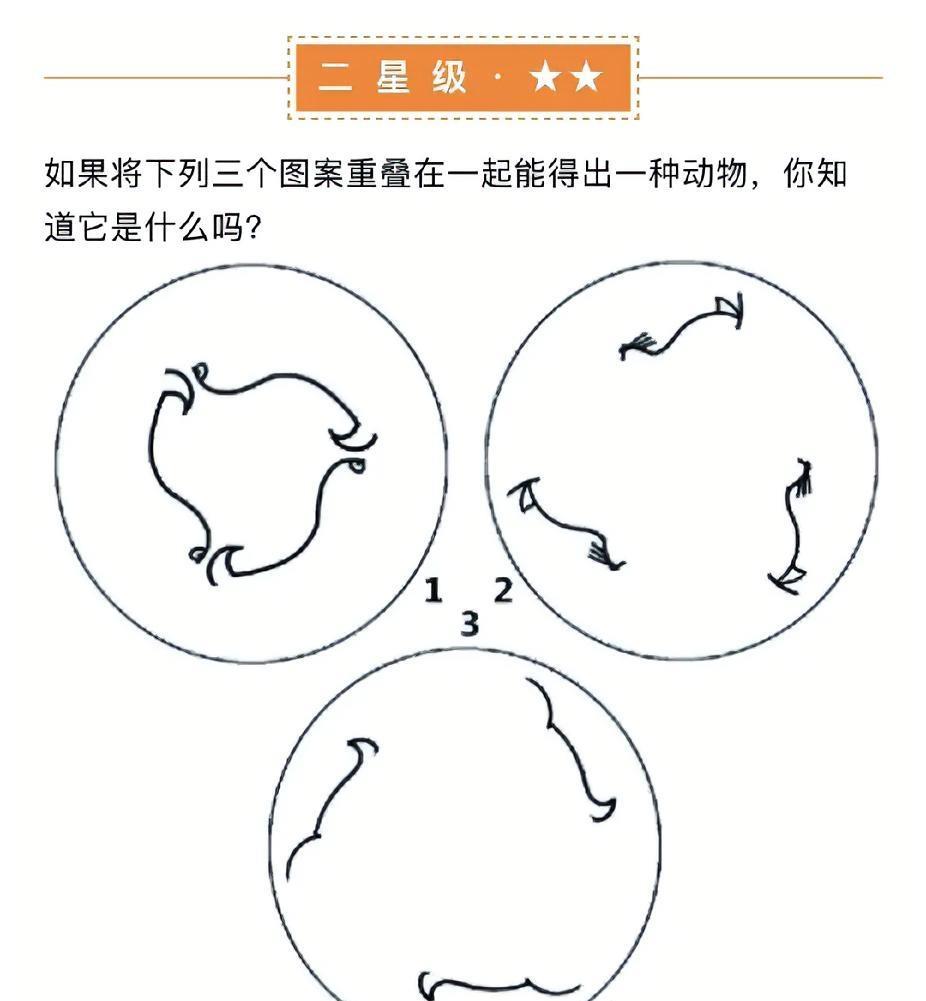 二 星 级 · ★★

如果将下列三个图案重叠在一起能得出一种动物，你知道它是什么吗？

1

2

3