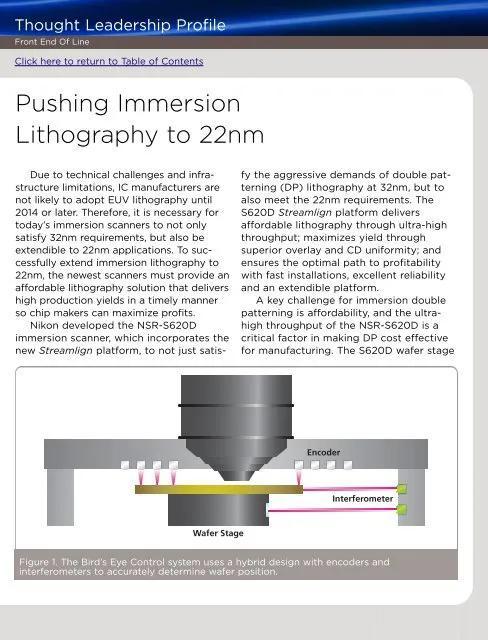 Thought Leadership Profile

Front End Of Line

Click here to return to Table of Contents

Pushing Immersion Lithography to 22nm

Due to technical challenges and infrastructure limitations, IC manufacturers are not likely to adopt EUV lithography until 2014 or later. Therefore, it is necessary for today's immersion scanners to not only satisfy 32nm requirements, but also be extendible to 22nm applications. To successfully extend immersion lithography to 22nm, the newest scanners must provide an affordable lithography solution that delivers high production yields in a timely manner so chip makers can maximize profits.

Nikon developed the NSR-S620D immersion scanner, which incorporates the new Streamlign platform, to not just satisfy the aggressive demands of double patterning (DP) lithography at 32nm, but to also meet the 22nm requirements. The S620D Streamlign platform delivers affordable lithography through ultra-high throughput; maximizes yield through superior overlay and CD uniformity; and ensures the optimal path to profitability with fast installations, excellent reliability and an extendible platform.

A key challenge for immersion double patterning is affordability, and the ultra-high throughput of the NSR-S620D is a critical factor in making DP cost effective for manufacturing. The S620D wafer stage

Encoder

Interferometer

Wafer Stage

Figure 1. The Bird's Eye Control system uses a hybrid design with encoders and interferometers to accurately determine wafer position.