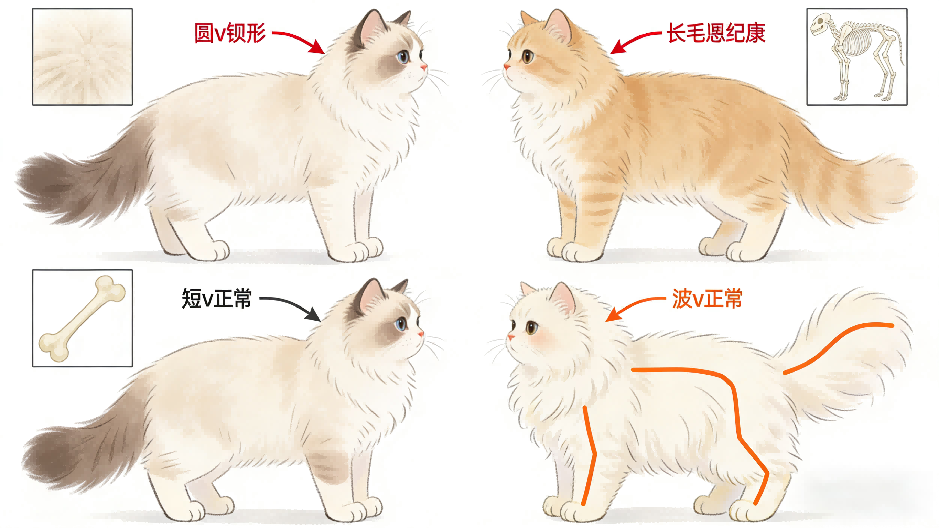 圆v钡形

长毛恩纪康

短v正常

波v正常