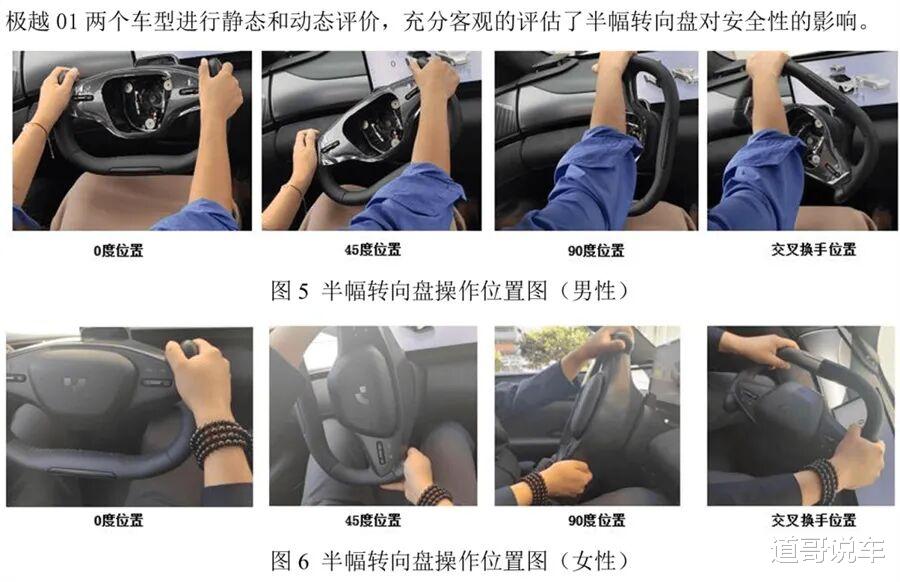 极越 01 两个车型进行静态和动态评价，充分客观的评估了半幅转向盘对安全性的影响。

0度位置

45度位置

90度位置

交叉换手位置

图 5 半幅转向盘操作位置图（男性）

0度位置

45度位置

90度位置

交叉换手位置

图 6 半幅转向盘操作位置图（女性）

道哥说车