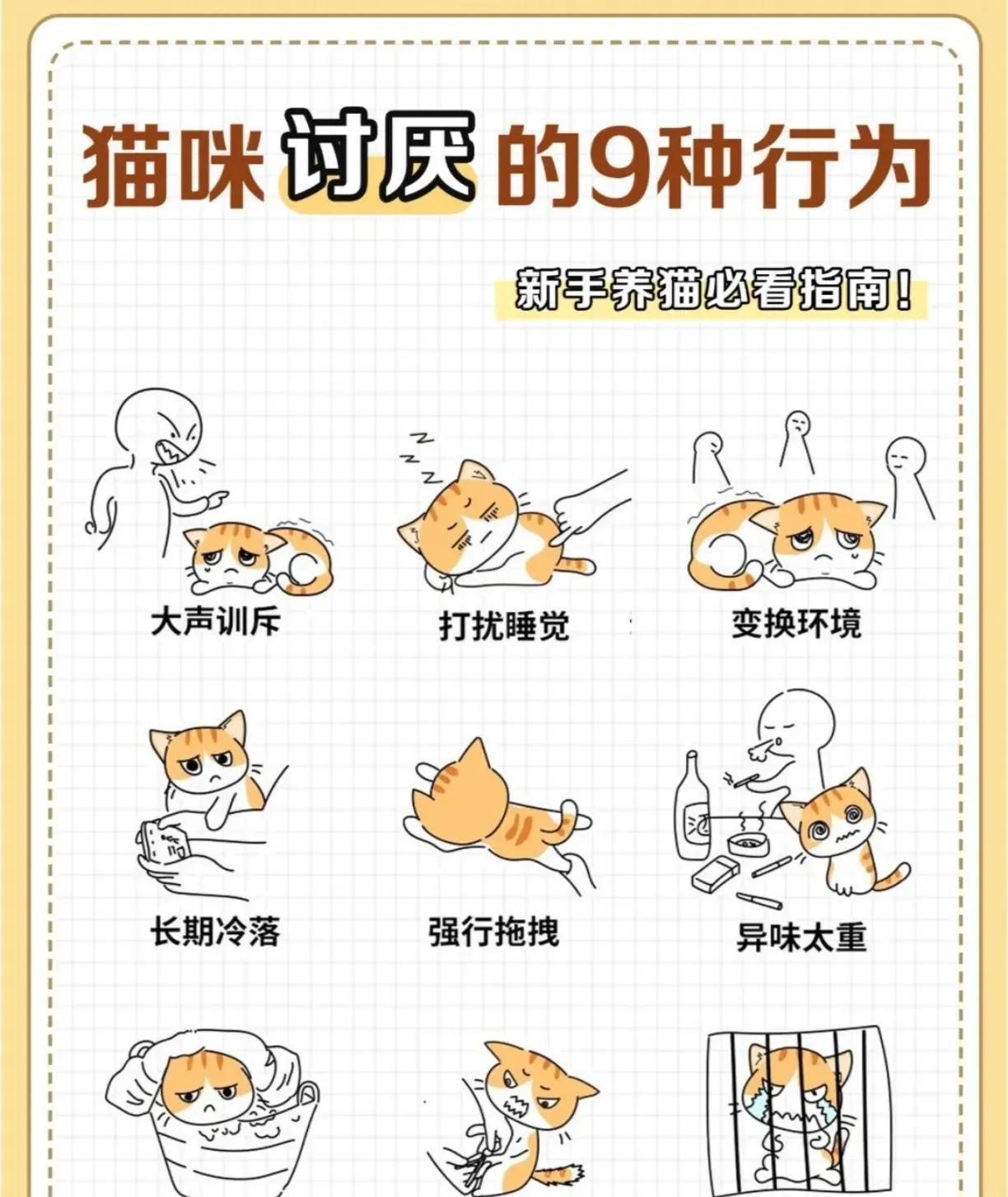 猫咪讨厌的9种行为

新手养猫必看指南！

大声训斥

打扰睡觉

变换环境

长期冷落

强行拖拽

异味太重