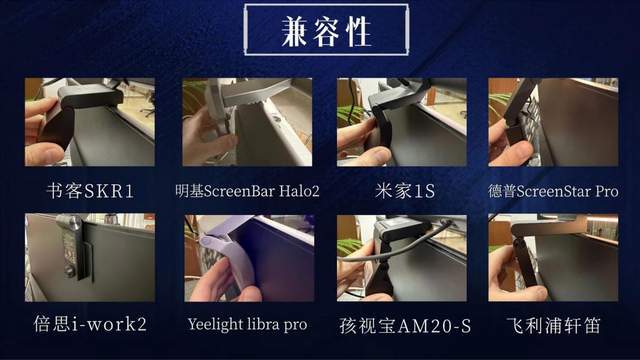 兼容性

书客SKR1

明基ScreenBar Halo2

米家1S

德普ScreenStar Pro

倍思i-work2

Yeelight libra pro

孩视宝AM20-S

飞利浦轩笛