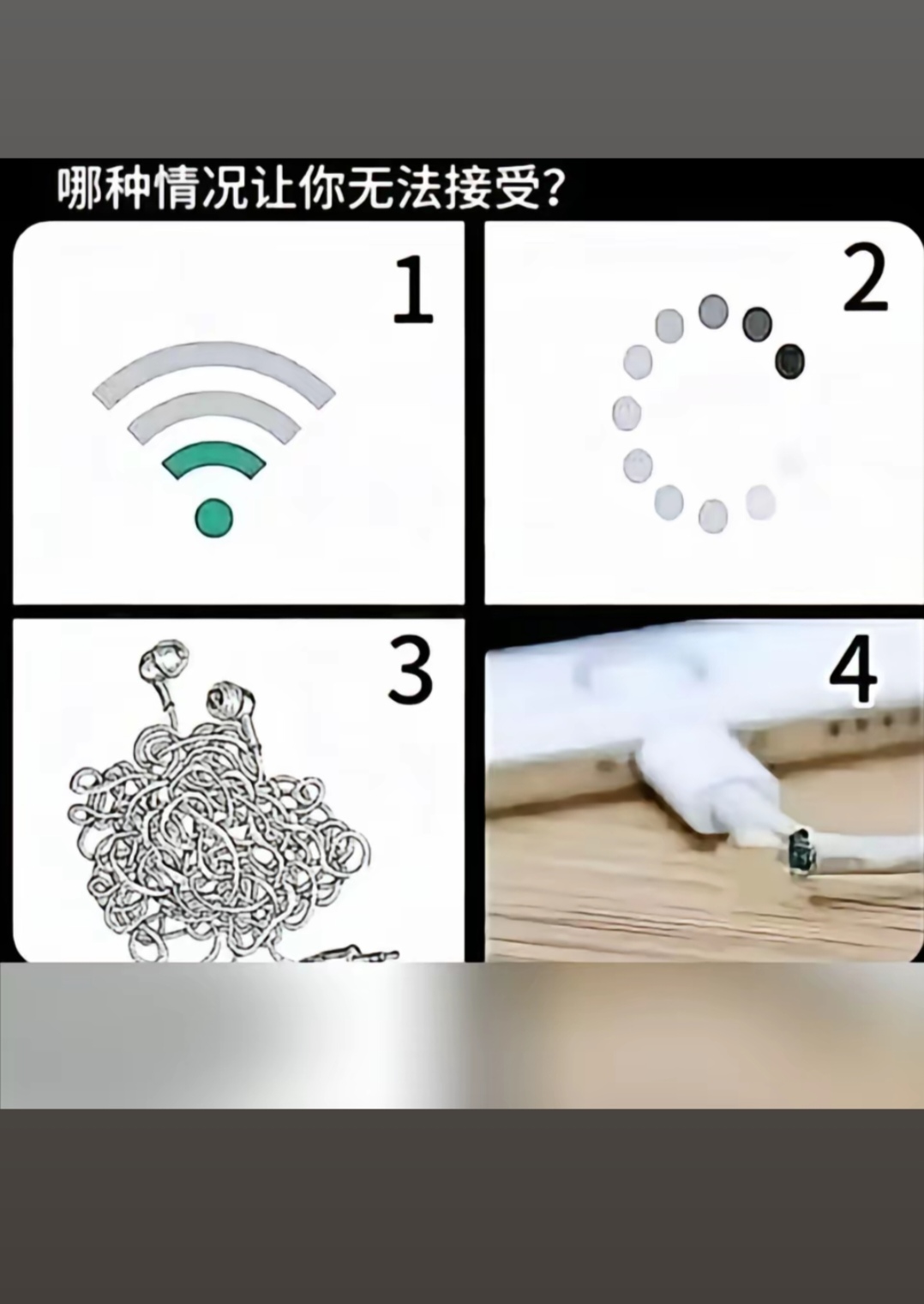 哪种情况让你无法接受?

1

2

3

4