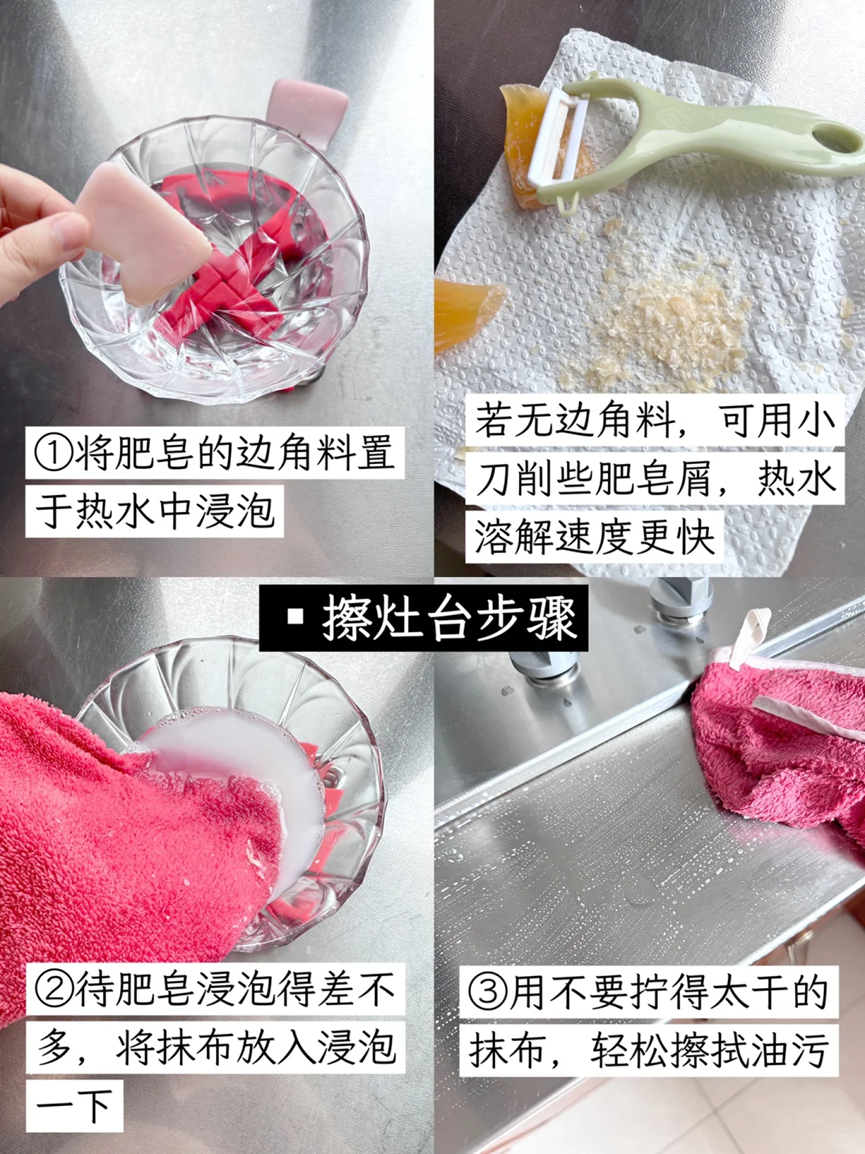 ①将肥皂的边角料置于热水中浸泡

若无边角料，可用小刀削些肥皂屑，热水溶解速度更快

▪ 擦灶台步骤

②待肥皂浸泡得差不多，将抹布放入浸泡一下

③用不要拧得太干的抹布，轻松擦拭油污