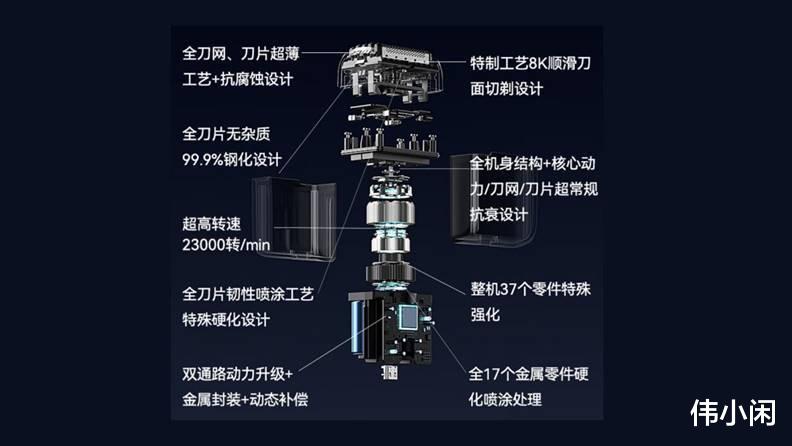 全刀网、刀片超薄工艺+抗腐蚀设计

全刀片无杂质99.9%钢化设计

超高转速23000转/min

全刀片韧性喷涂工艺特殊硬化设计

双通路动力升级+金属封装+动态补偿

特制工艺8K顺滑刀面切剃设计

全机身结构+核心动力/刀网/刀片超常规抗衰设计

整机37个零件特殊强化

全17个金属零件硬化喷涂处理

伟小闲