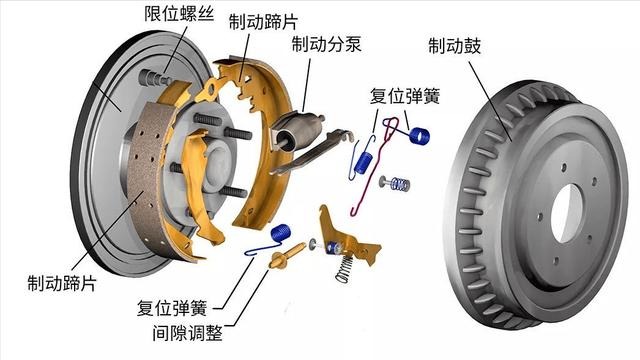 限位螺丝
制动蹄片
制动分泵
制动鼓
复位弹簧
制动蹄片
复位弹簧
间隙调整