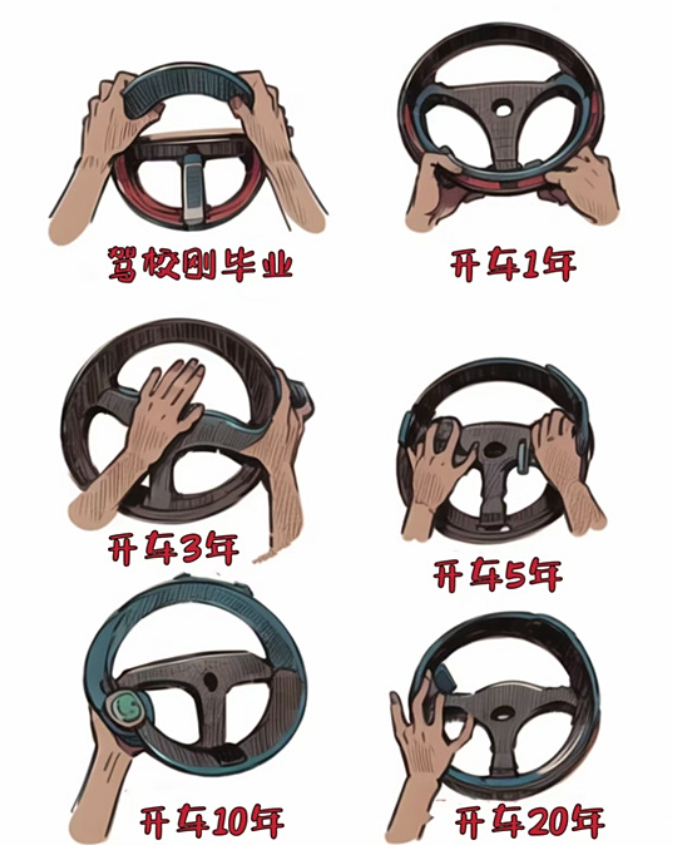 驾校刚毕业

开车1年

开车3年

开车5年

开车10年

开车20年