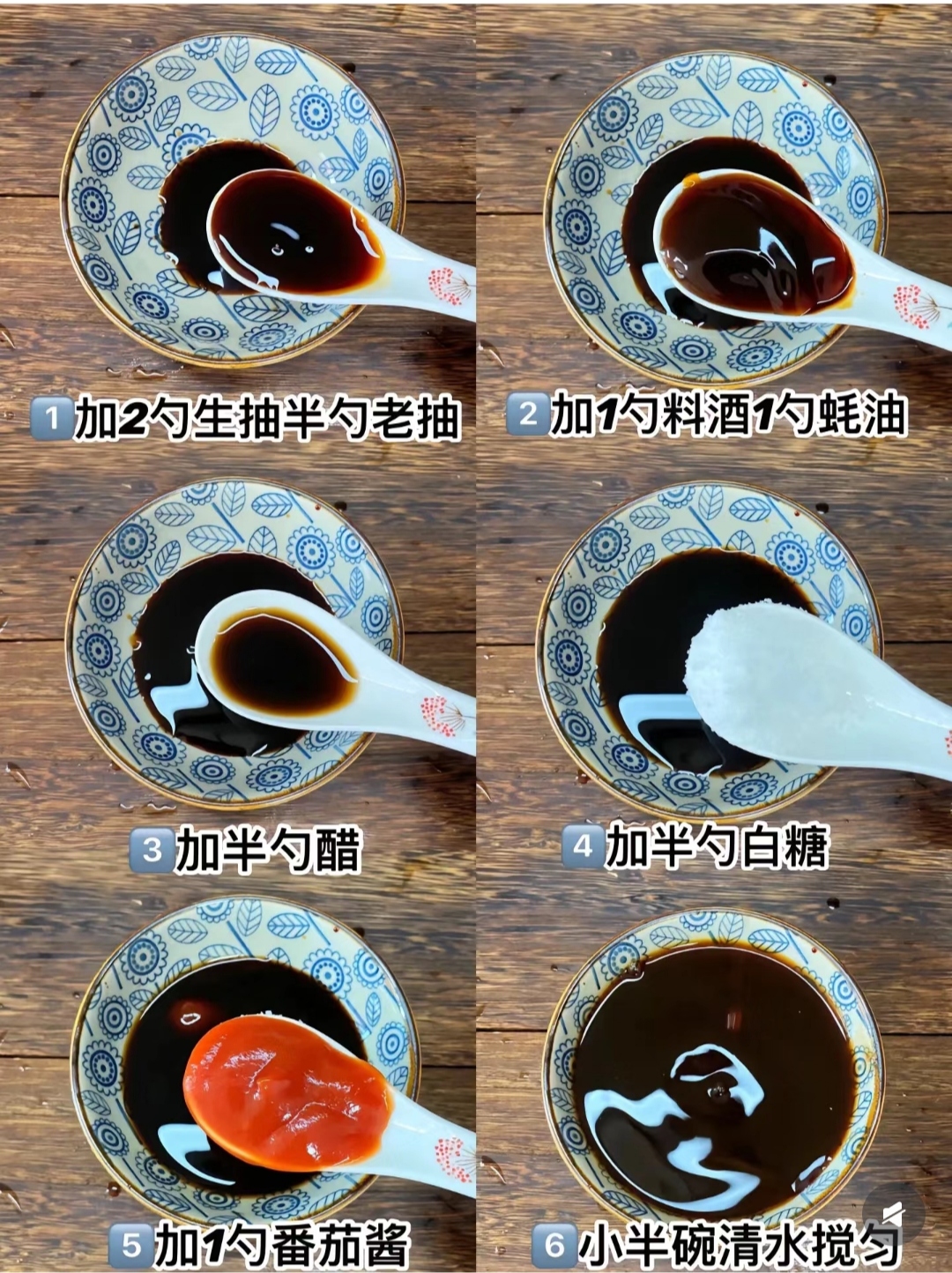 1 加2勺生抽半勺老抽

2 加1勺料酒1勺蚝油

3 加半勺醋

4 加半勺白糖

5 加1勺番茄酱

6 小半碗清水搅匀