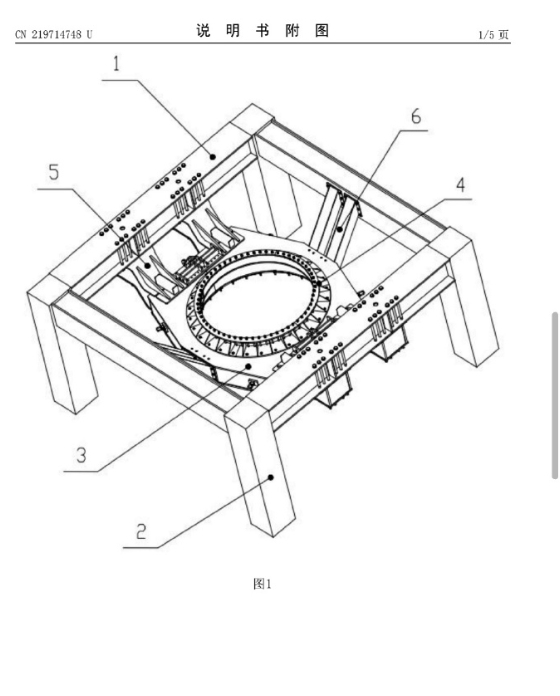 CN 219714748 U

说 明 书 附 图

1/5 页

1

6

5

4

3

2

图1