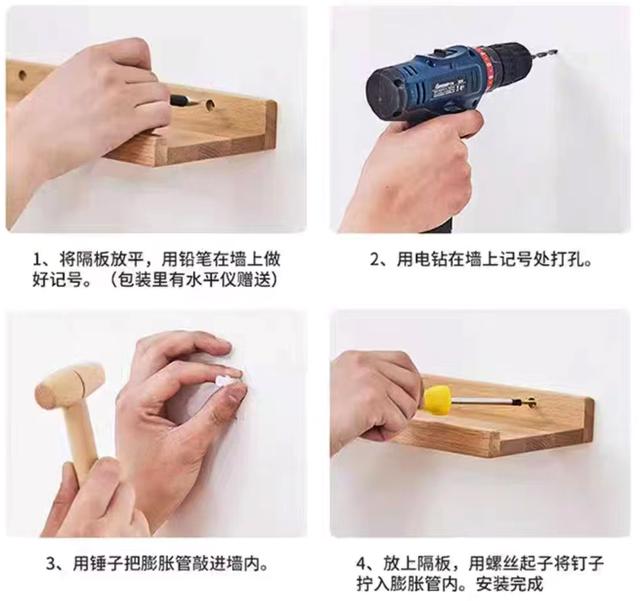 1、将隔板放平，用铅笔在墙上做好记号。（包装里有水平仪赠送）

2、用电钻在墙上记号处打孔。

3、用锤子把膨胀管敲进墙内。

4、放上隔板，用螺丝起子将钉子拧入膨胀管内。安装完成