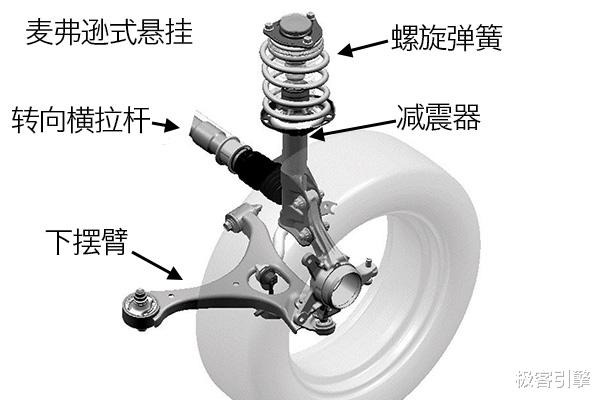 麦弗逊式悬挂

螺旋弹簧

转向横拉杆

减震器

下摆臂

极客引擎