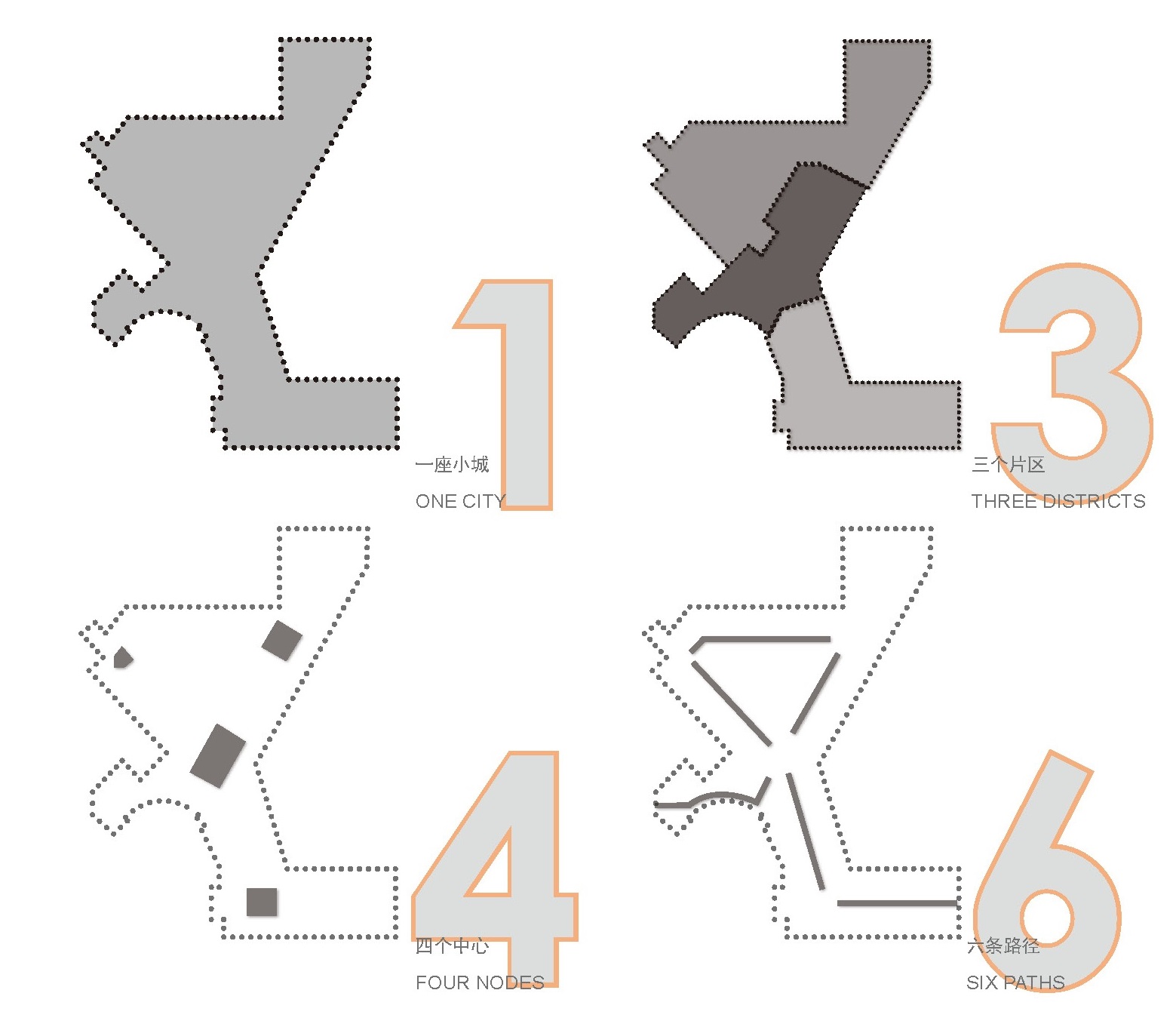 1
一座小城
ONE CITY

3
三个片区
THREE DISTRICTS

4
四个中心
FOUR NODES

6
六条路径
SIX PATHS