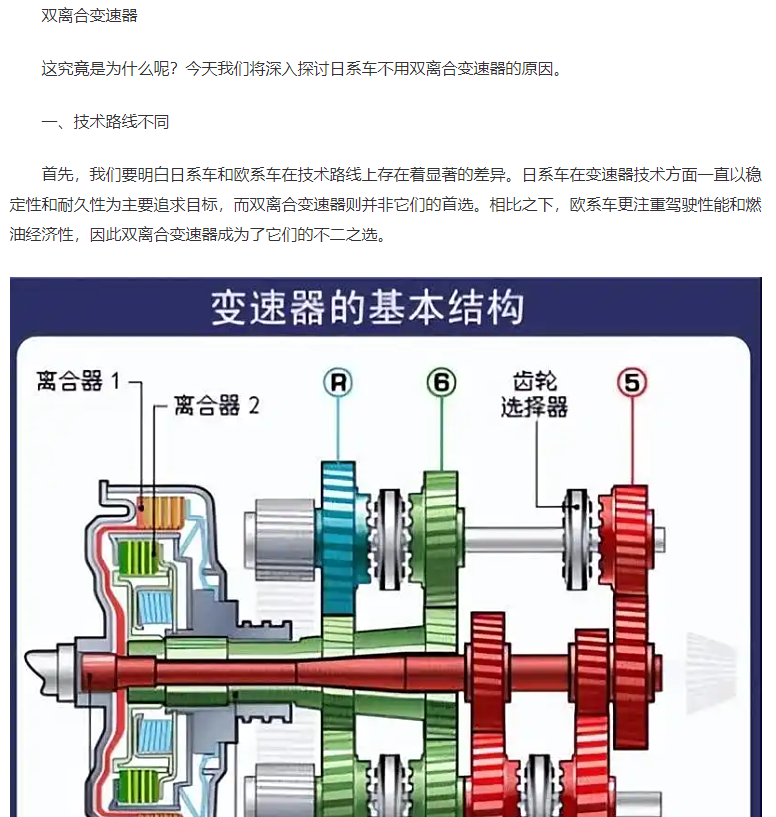 双离合变速器

这究竟是为什么呢？今天我们将深入探讨日系车不用双离合变速器的原因。

一、技术路线不同

首先，我们要明白日系车和欧系车在技术路线上存在着显著的差异。日系车在变速器技术方面一直以稳定性和耐久性为主要追求目标，而双离合变速器则并非它们的首选。相比之下，欧系车更注重驾驶性能和燃油经济性，因此双离合变速器成为了它们的不二之选。

变速器的基本结构

离合器 1

离合器 2

R

6

齿轮选择器

5