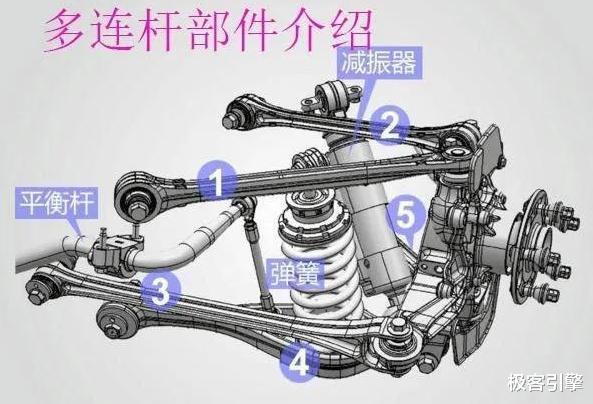 多连杆部件介绍

减振器

2

1

平衡杆

5

弹簧

3

4

极客引擎