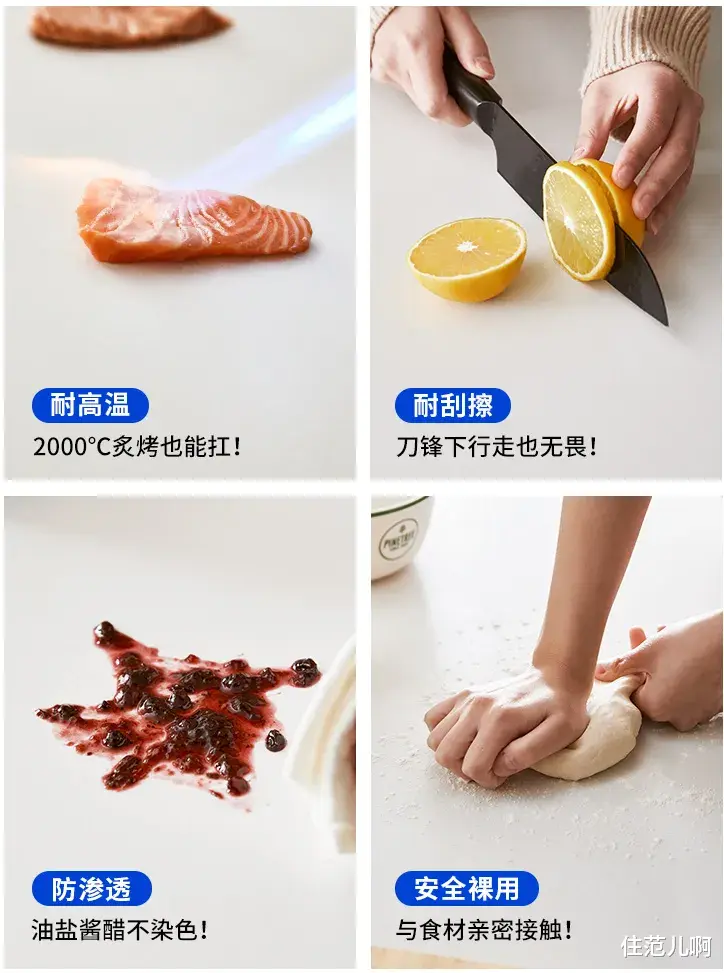 耐高温
2000°C炙烤也能扛！

耐刮擦
刀锋下行走也无畏！

PINETREE

防渗透
油盐酱醋不染色！

安全裸用
与食材亲密接触！

住范儿啊