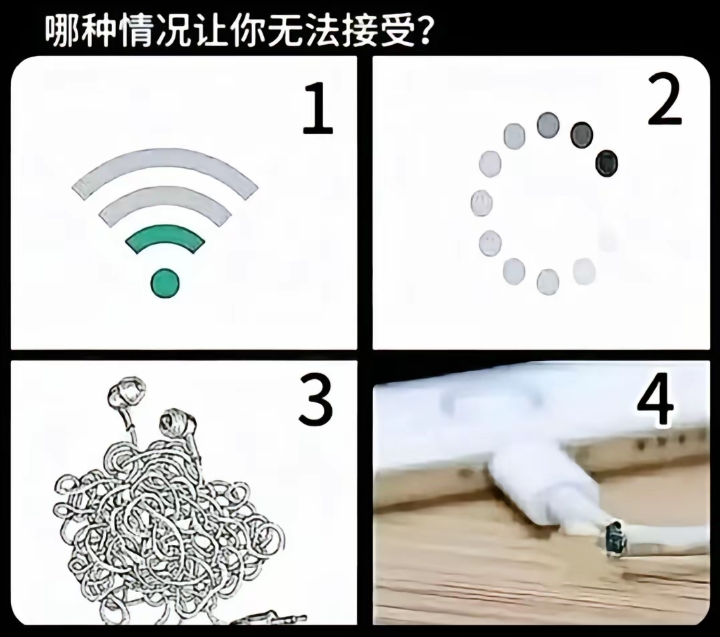 哪种情况让你无法接受?

1

2

3

4