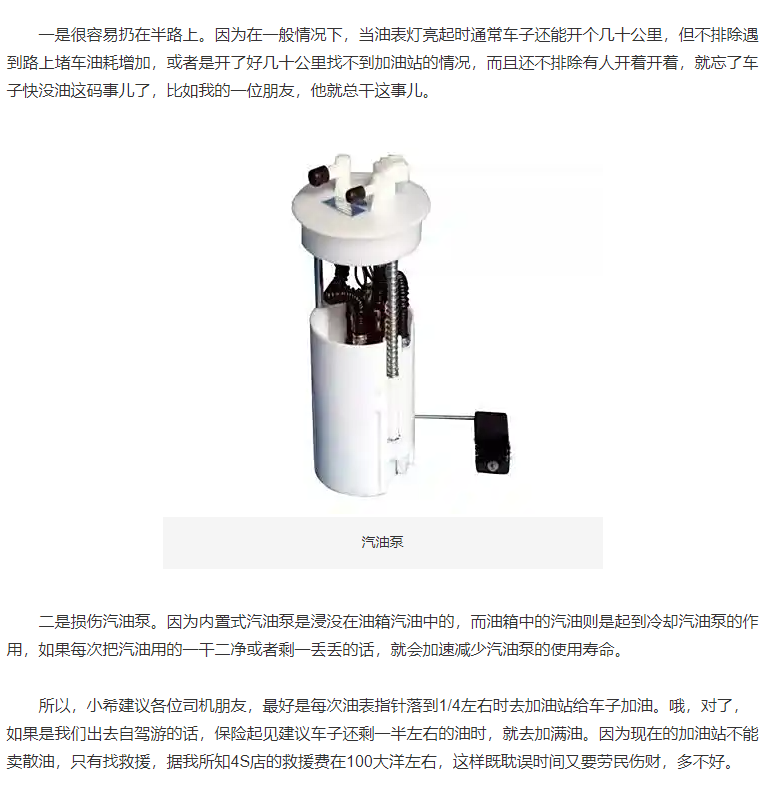 一是很容易扔在半路上。因为在一般情况下，当油表灯亮起时通常车子还能开个几十公里，但不排除遇到路上堵车油耗增加，或者是开了好几十公里找不到加油站的情况，而且还不排除有人开着开着，就忘了车子快没油这码事儿了，比如我的一位朋友，他就总干这事儿。

汽油泵

二是损伤汽油泵。因为内置式汽油泵是浸没在油箱汽油中的，而油箱中的汽油则是起到冷却汽油泵的作用，如果每次把汽油用的一干二净或者剩一丢丢的话，就会加速减少汽油泵的使用寿命。

所以，小希建议各位司机朋友，最好是每次油表指针落到1/4左右时去加油站给车子加油。哦，对了，如果是我们出去自驾游的话，保险起见建议车子还剩一半左右的油时，就去加满油。因为现在的加油站不能卖散油，只有找救援，据我所知4S店的救援费在100大洋左右，这样既耽误时间又要劳民伤财，多不好。