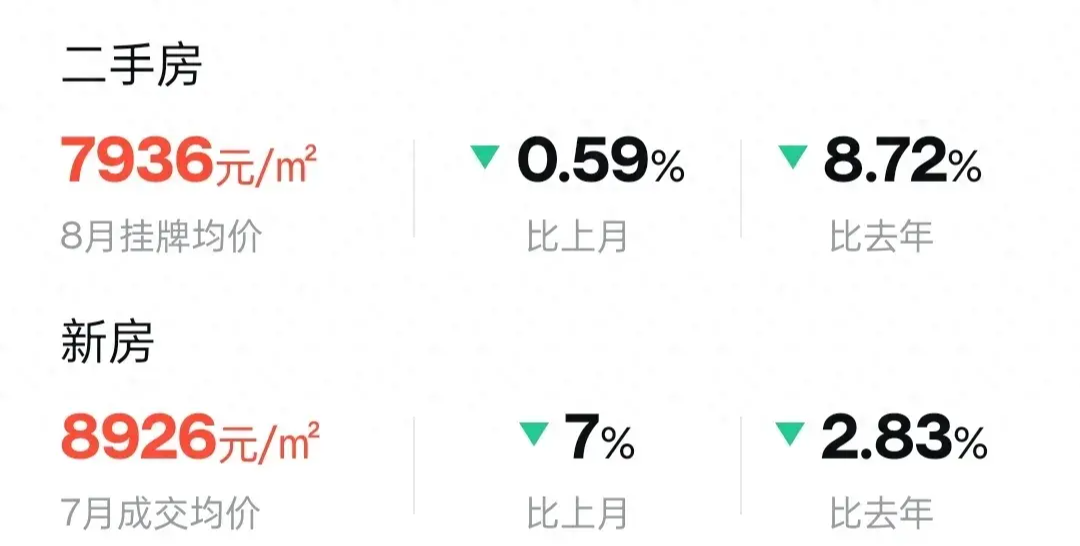 二手房

7936元/m²
8月挂牌均价

▼ 0.59%
比上月

▼ 8.72%
比去年

新房

8926元/m²
7月成交均价

▼ 7%
比上月

▼ 2.83%
比去年