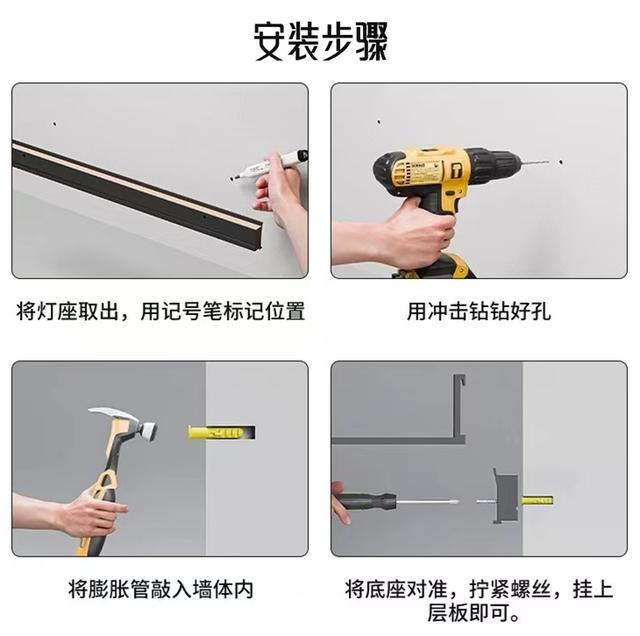 安装步骤

将灯座取出，用记号笔标记位置

用冲击钻钻好孔

将膨胀管敲入墙体内

将底座对准，拧紧螺丝，挂上层板即可。