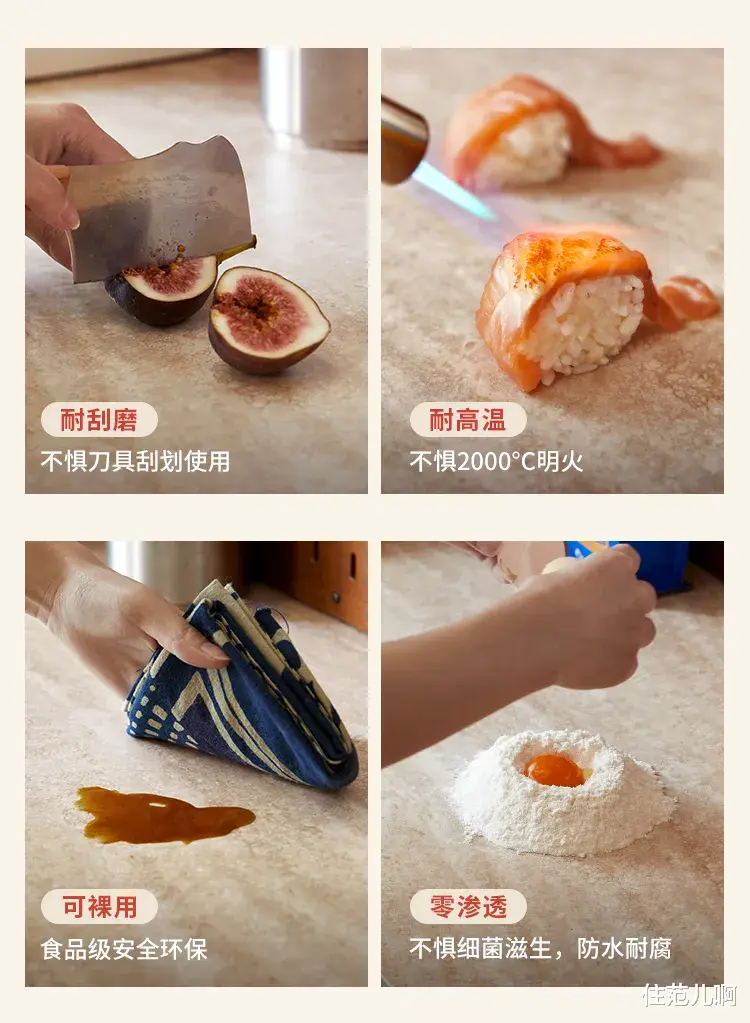 耐刮磨
不惧刀具刮划使用

耐高温
不惧2000°C明火

可裸用
食品级安全环保

零渗透
不惧细菌滋生，防水耐腐

住范儿啊