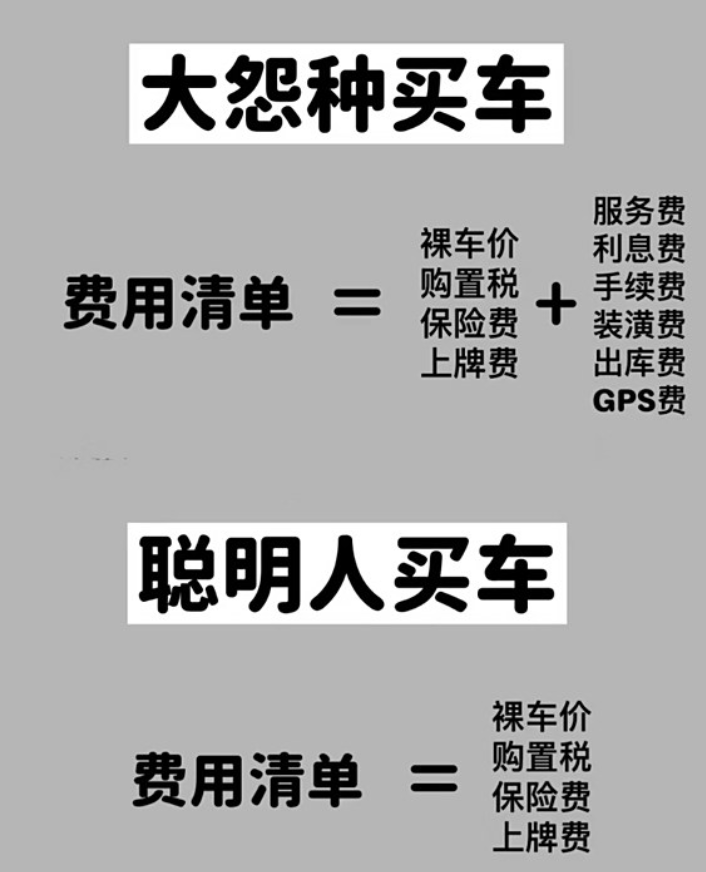 大怨种买车

费用清单 = 
裸车价
购置税
保险费
上牌费
+
服务费
利息费
手续费
装潢费
出库费
GPS费

聪明人买车

费用清单 = 
裸车价
购置税
保险费
上牌费