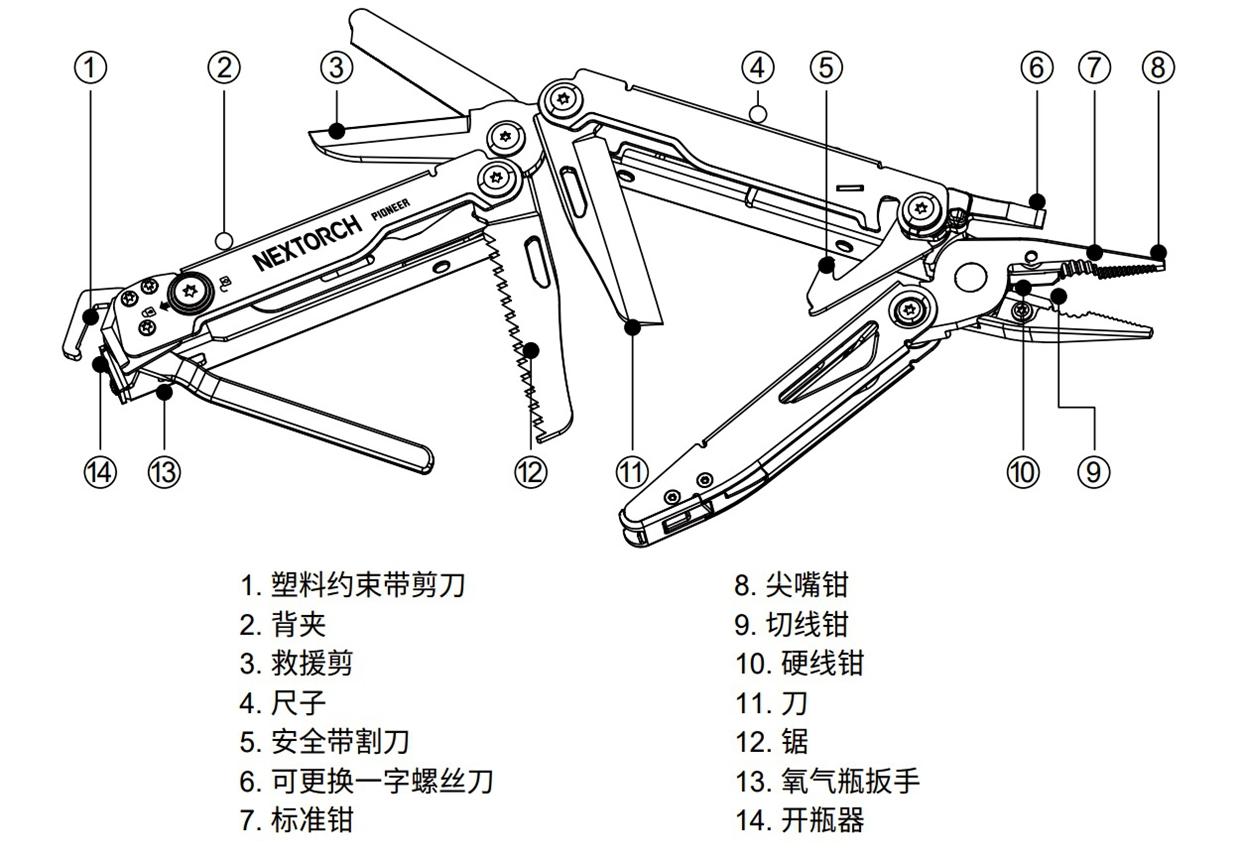 ① ② ③ ④ ⑤ ⑥ ⑦ ⑧

NEXTORCH PIONEER

⑭ ⑬ ⑫ ⑪ ⑩ ⑨

1. 塑料约束带剪刀
2. 背夹
3. 救援剪
4. 尺子
5. 安全带割刀
6. 可更换一字螺丝刀
7. 标准钳

8. 尖嘴钳
9. 切线钳
10. 硬线钳
11. 刀
12. 锯
13. 氧气瓶扳手
14. 开瓶器