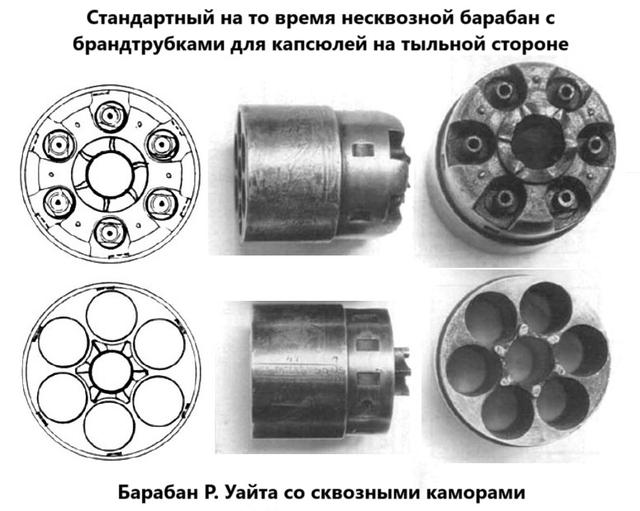 Стандартный на то время несквозной барабан с брандтрубками для капсюлей на тыльной стороне

Барабан Р. Уайта со сквозными каморами