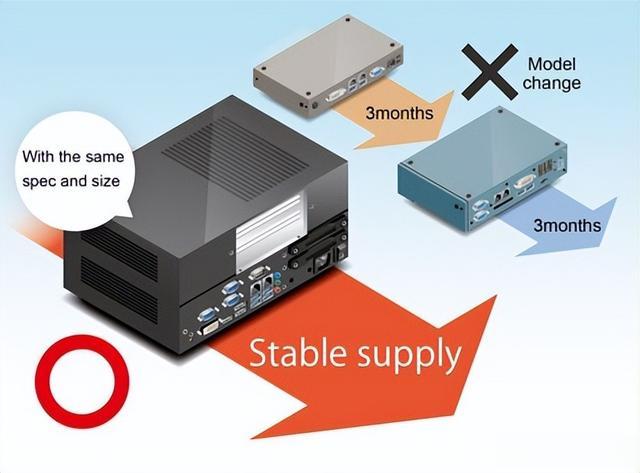 Model change

3months

3months

With the same spec and size

Stable supply