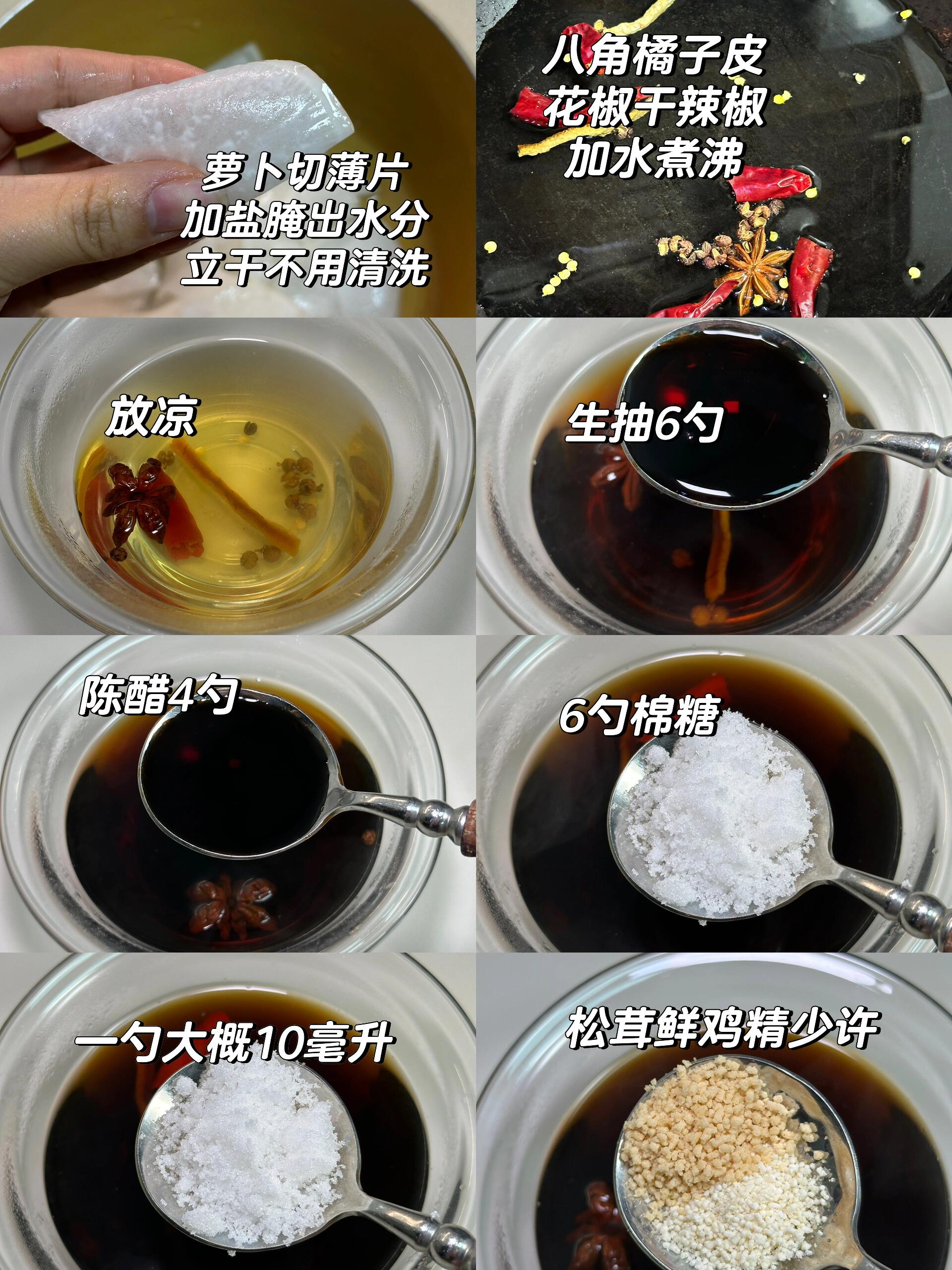 萝卜切薄片
加盐腌出水分
立干不用清洗

八角橘子皮
花椒干辣椒
加水煮沸

放凉

生抽6勺

陈醋4勺

6勺棉糖

一勺大概10毫升

松茸鲜鸡精少许