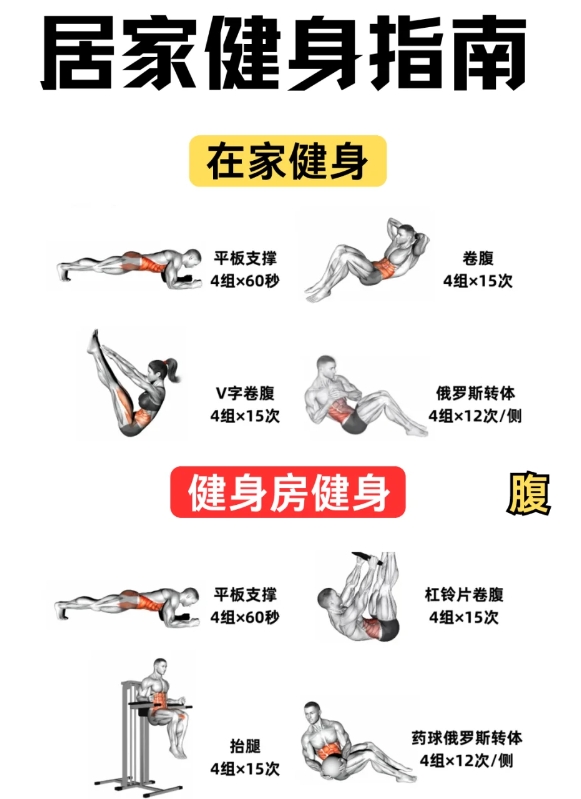 居家健身指南

在家健身

平板支撑
4组×60秒

卷腹
4组×15次

V字卷腹
4组×15次

俄罗斯转体
4组×12次/侧

健身房健身

腹

平板支撑
4组×60秒

杠铃片卷腹
4组×15次

抬腿
4组×15次

药球俄罗斯转体
4组×12次/侧