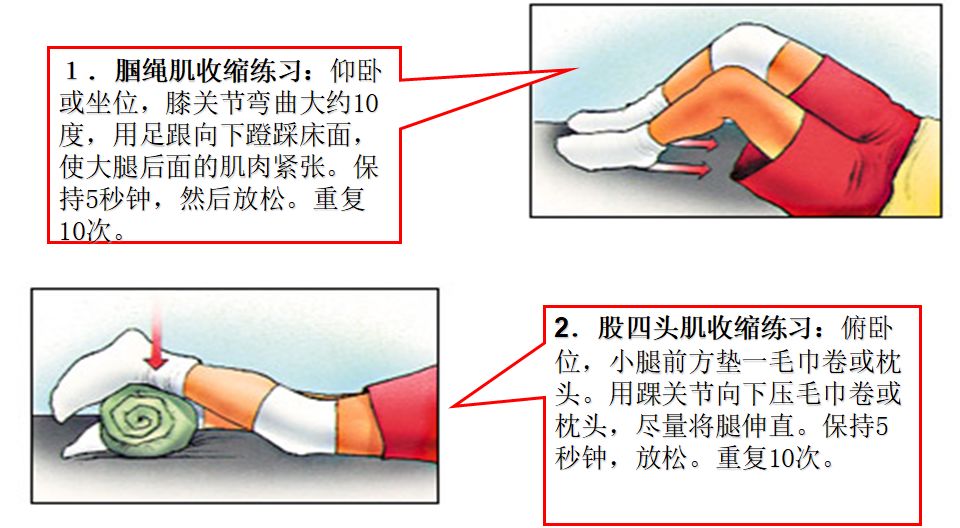 1．腘绳肌收缩练习：仰卧或坐位，膝关节弯曲大约10度，用足跟向下蹬踩床面，使大腿后面的肌肉紧张。保持5秒钟，然后放松。重复10次。

2．股四头肌收缩练习：俯卧位，小腿前方垫一毛巾卷或枕头。用踝关节向下压毛巾卷或枕头，尽量将腿伸直。保持5秒钟，放松。重复10次。