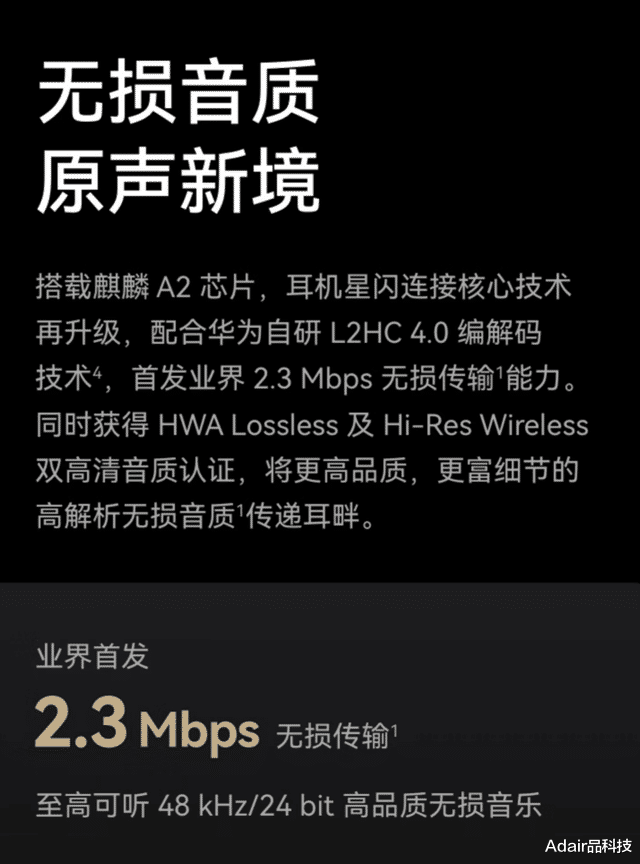 无损音质
原声新境

搭载麒麟 A2 芯片，耳机星闪连接核心技术再升级，配合华为自研 L2HC 4.0 编解码技术$^4$，首发业界 2.3 Mbps 无损传输$^1$能力。同时获得 HWA Lossless 及 Hi-Res Wireless 双高清音质认证，将更高品质，更富细节的高解析无损音质$^1$传递耳畔。

业界首发
2.3 Mbps 无损传输$^1$
至高可听 48 kHz/24 bit 高品质无损音乐

Adair品科技