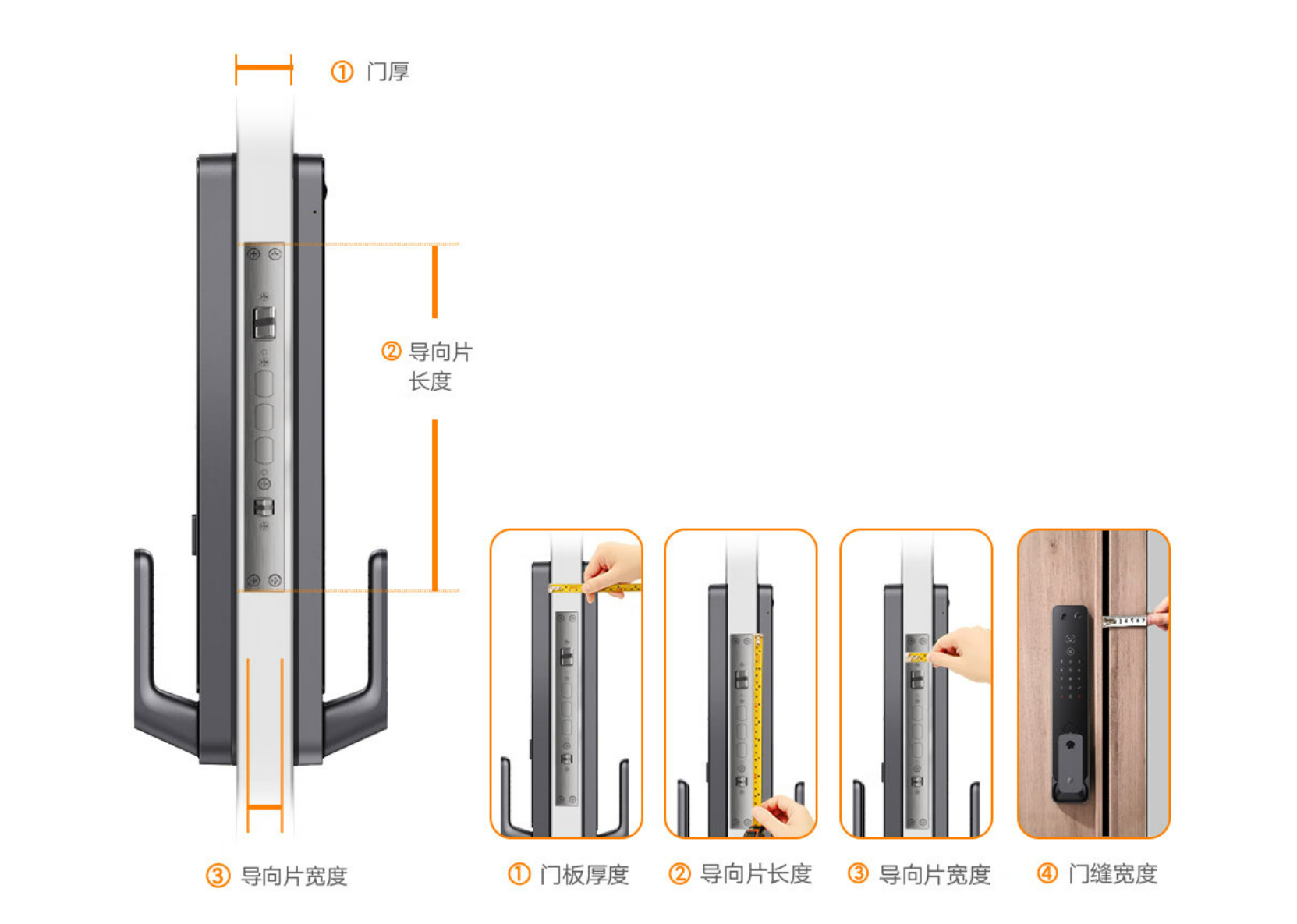 ① 门厚

② 导向片长度

③ 导向片宽度

① 门板厚度

② 导向片长度

③ 导向片宽度

④ 门缝宽度