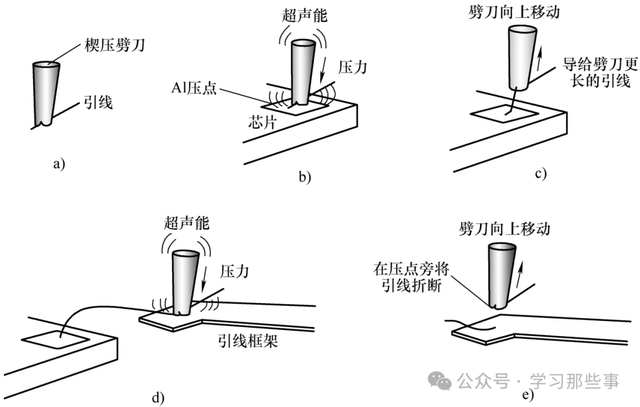 楔压劈刀
引线
a)

超声能
压力
Al压点
芯片
b)

劈刀向上移动
导给劈刀更长的引线
c)

超声能
压力
引线框架
d)

劈刀向上移动
在压点旁将引线折断
e)

公众号 · 学习那些事