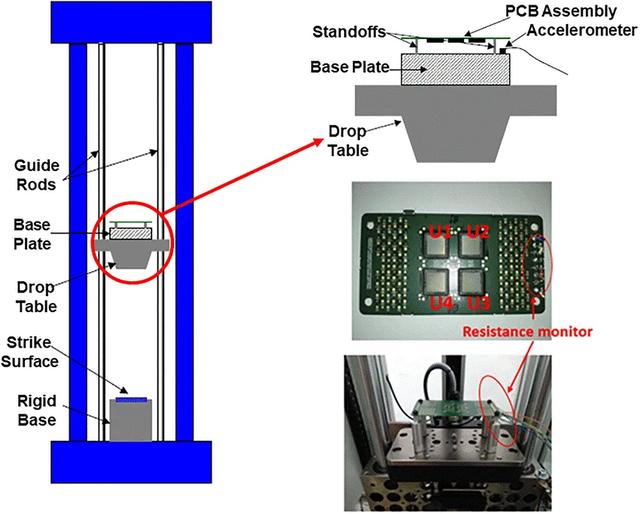 Guide Rods

Base Plate

Drop Table

Strike Surface

Rigid Base

PCB Assembly

Standoffs

Accelerometer

Base Plate

Drop Table

U1 U2

U4 U3

Resistance monitor